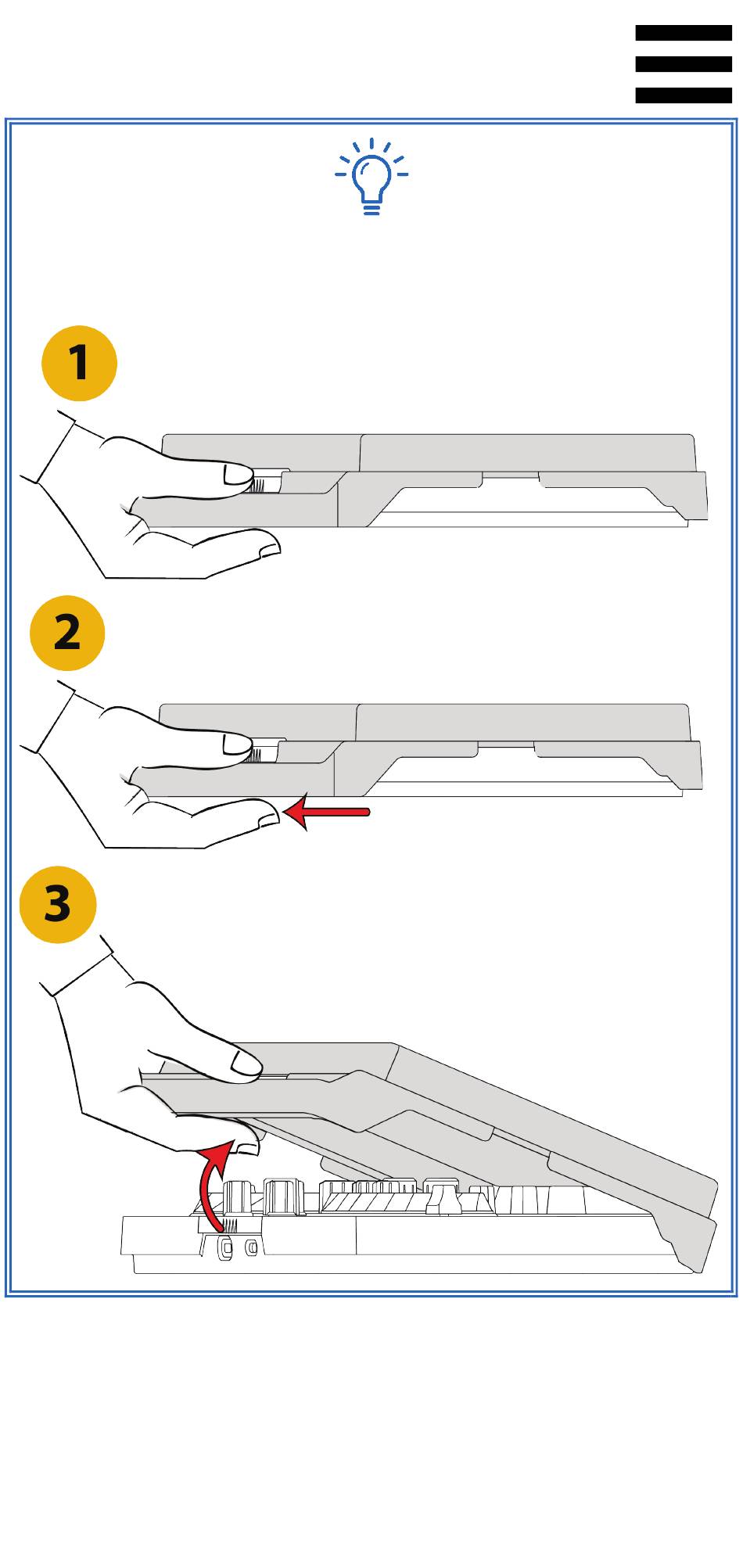 1

2

3