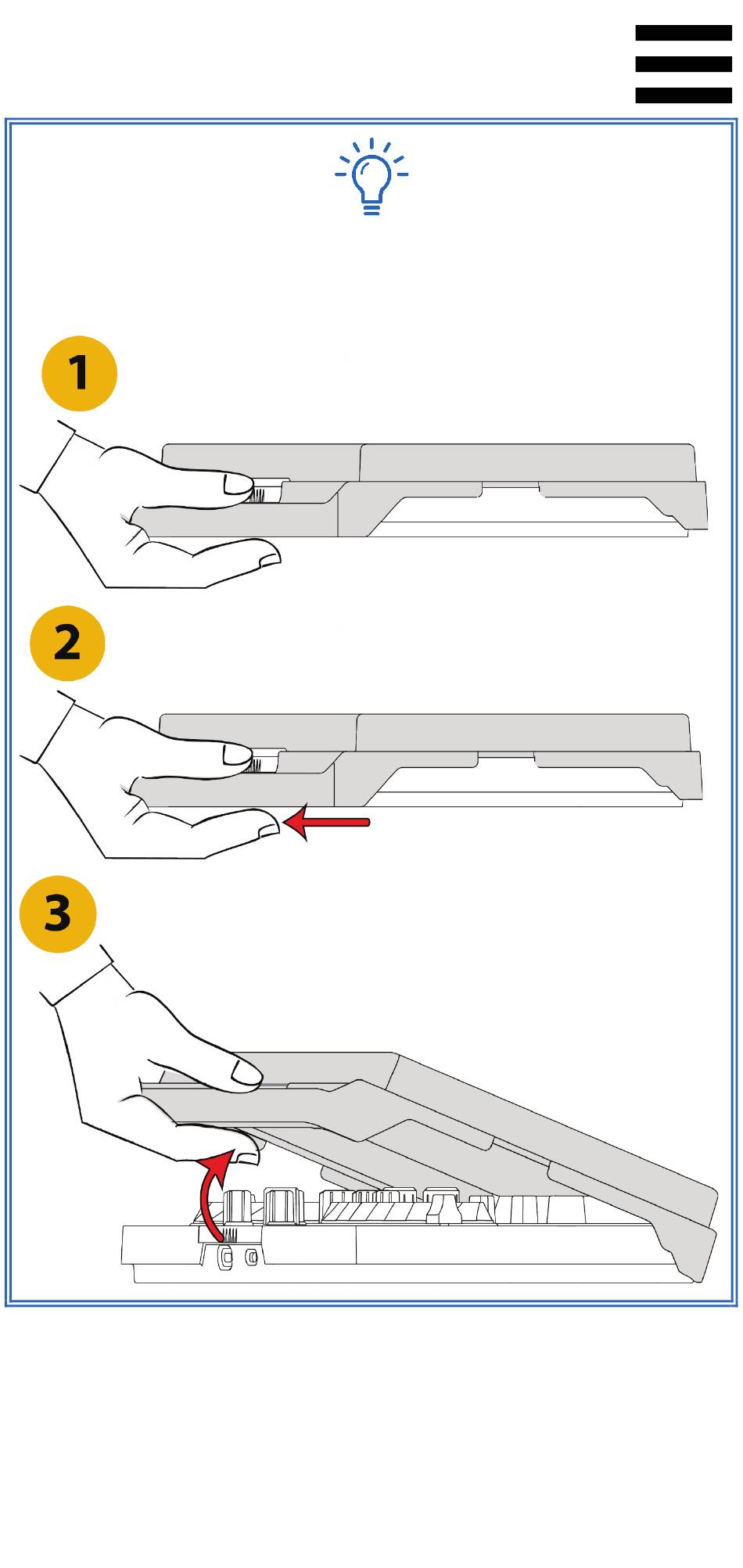 1

2

3