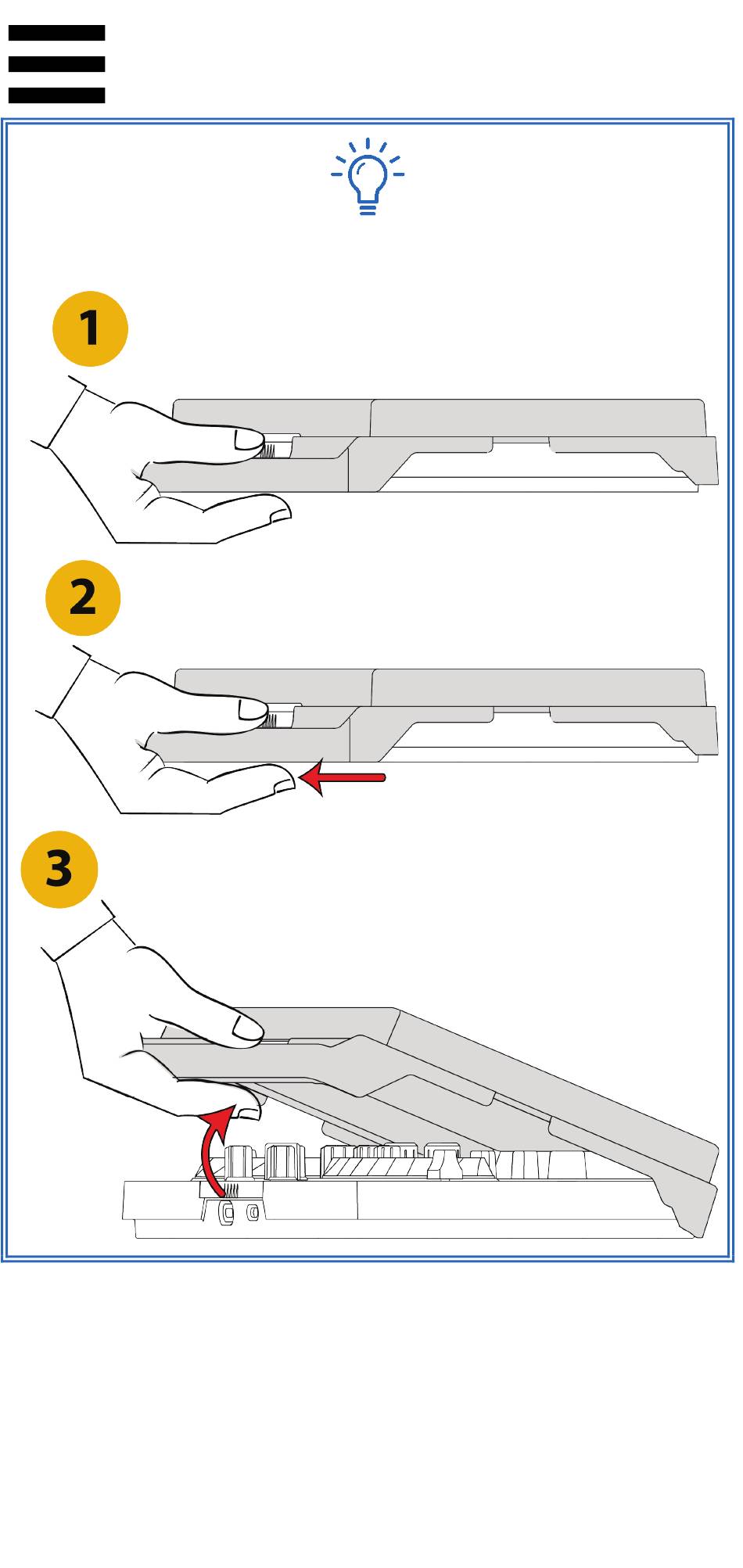 1

2

3