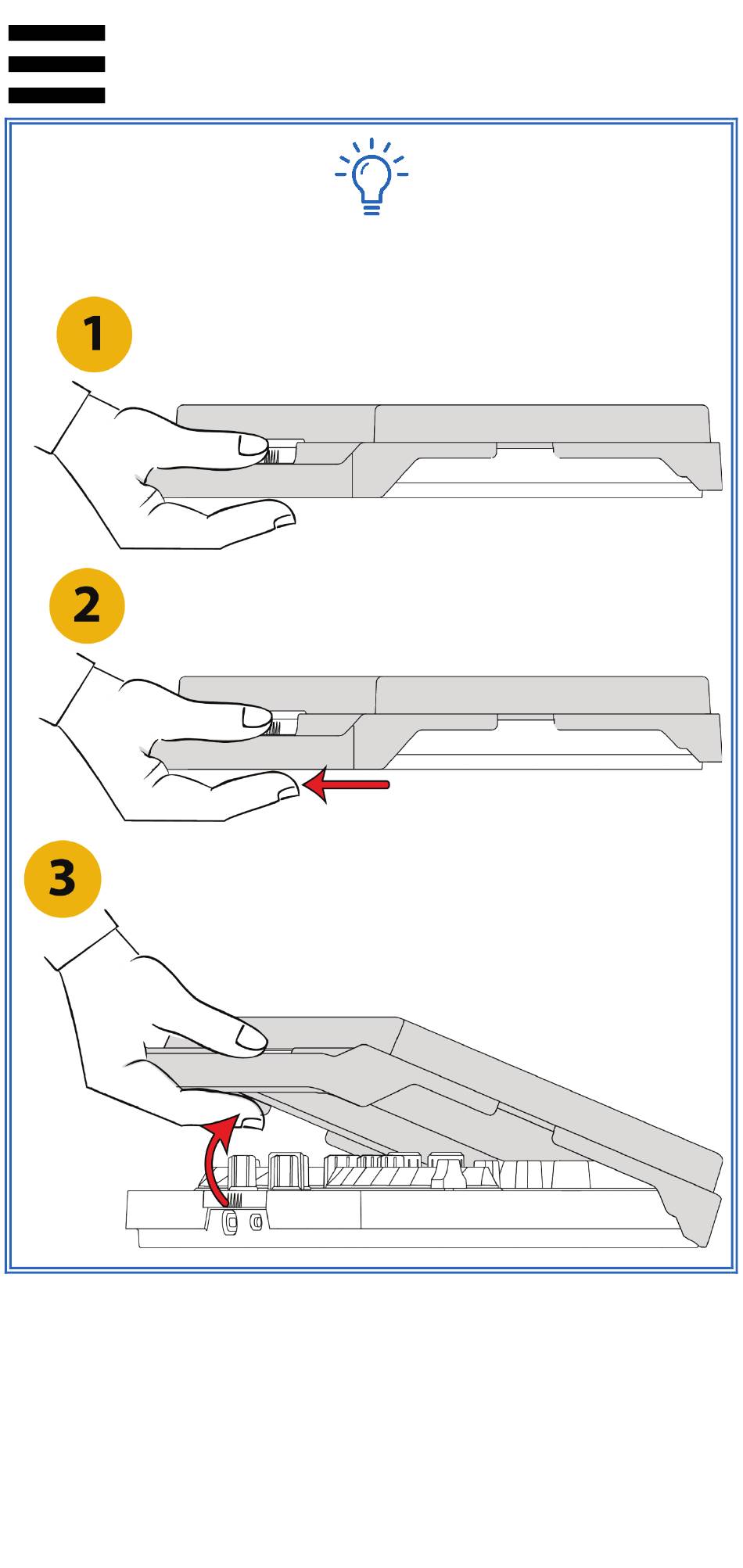 1

2

3