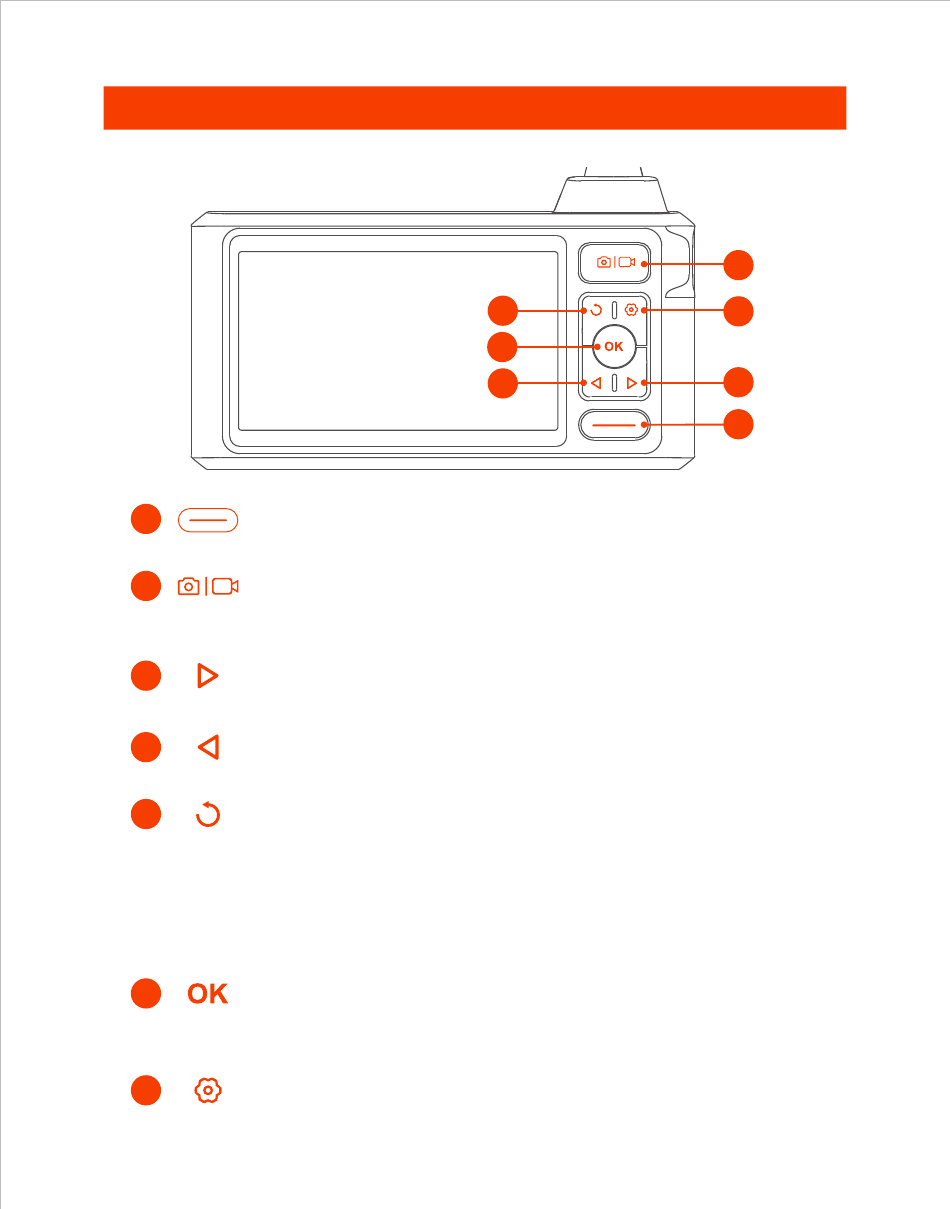 OK

OK