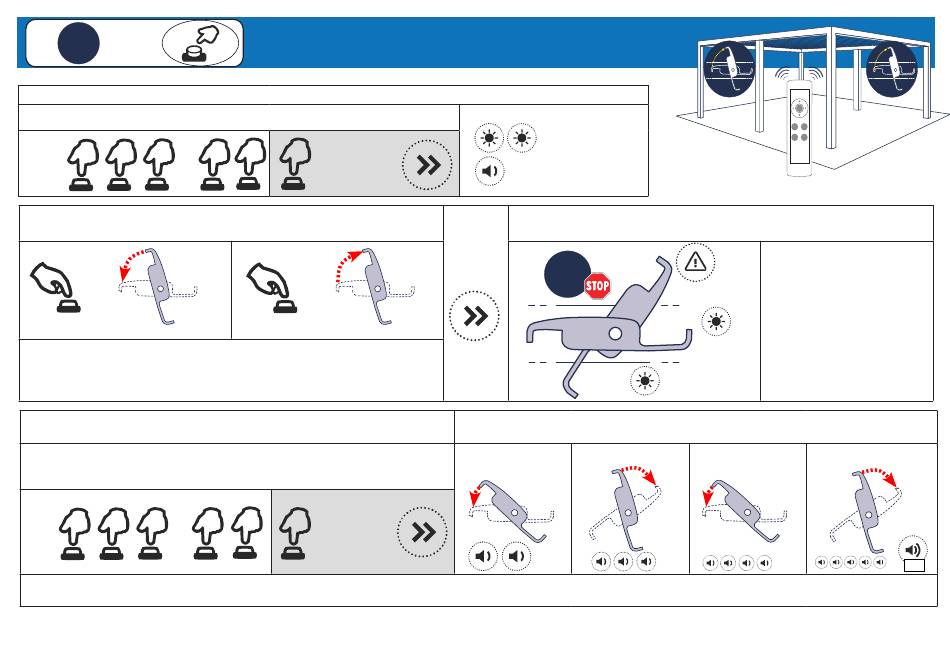 STOP