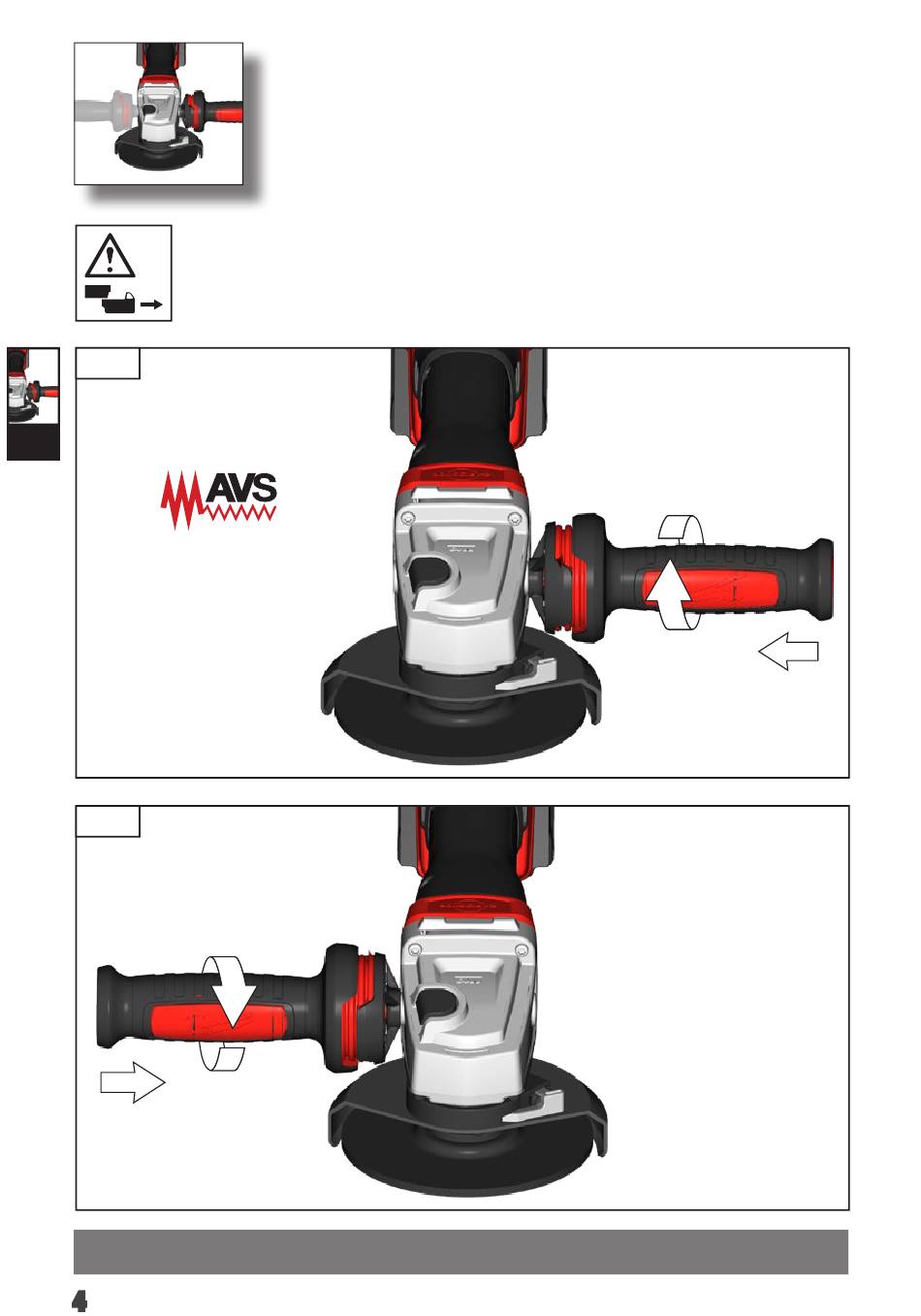 AVS

4