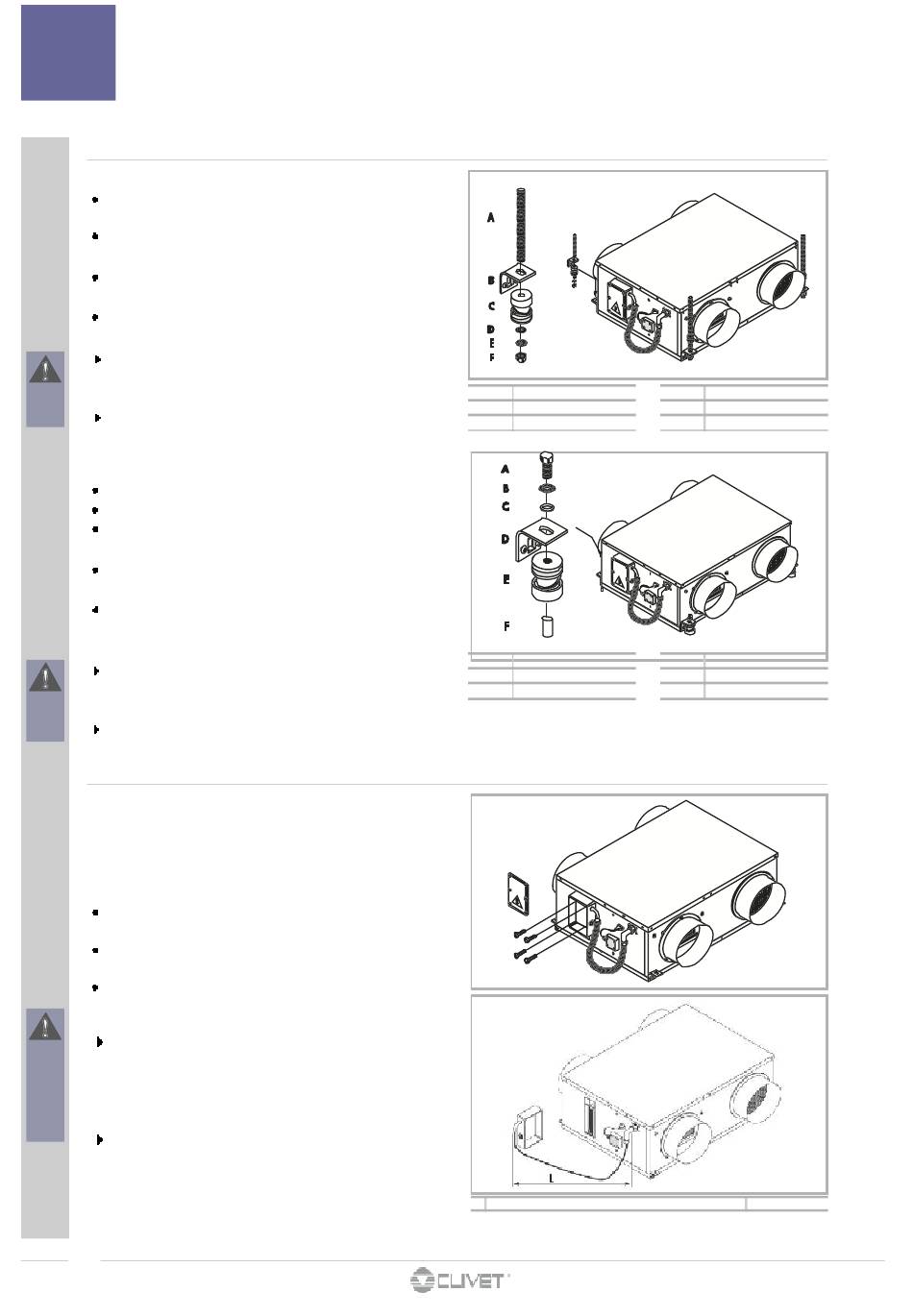 A
B
C
D
E
F

A
B
C
D
E
F

L

CLIVET