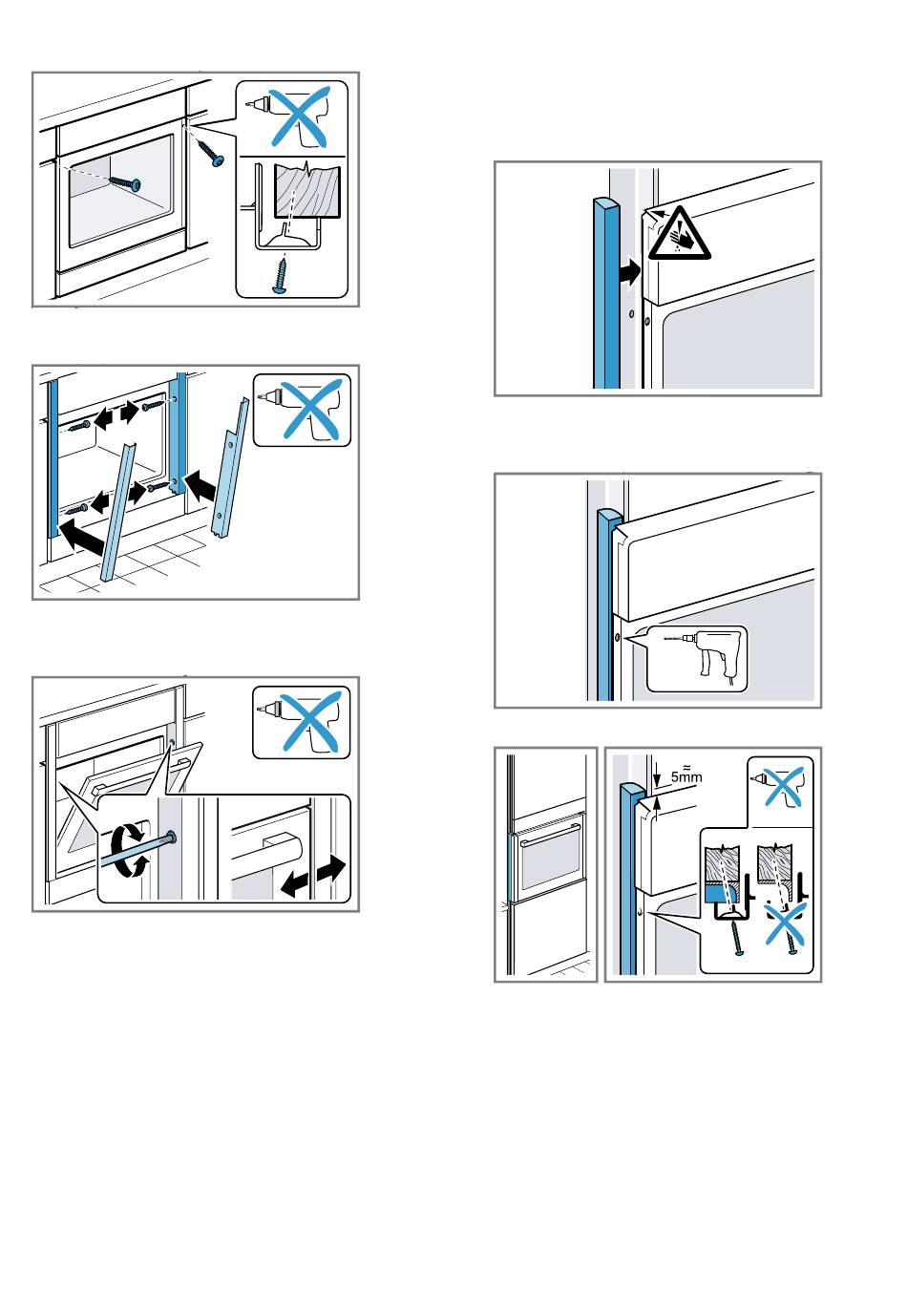 ≈ 5mm