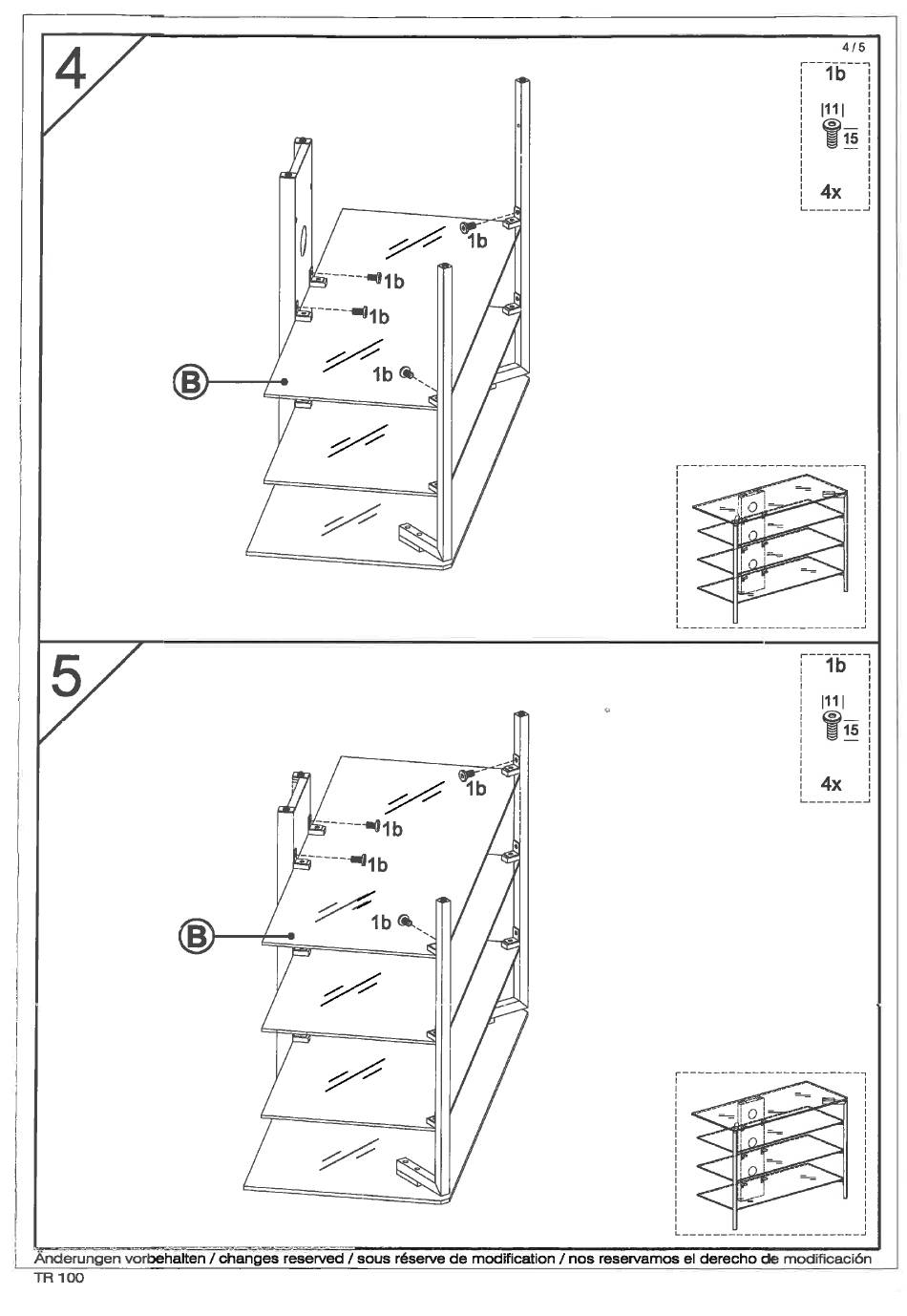 4

4 / 5

1b

|11|

15

4x

1b

1b

1b

1b

B

5

1b

|11|

15

4x

1b

1b

1b

1b

B

Änderungen vorbehalten / changes reserved / sous réserve de modification / nos reservamos el derecho de modificación
TR 100