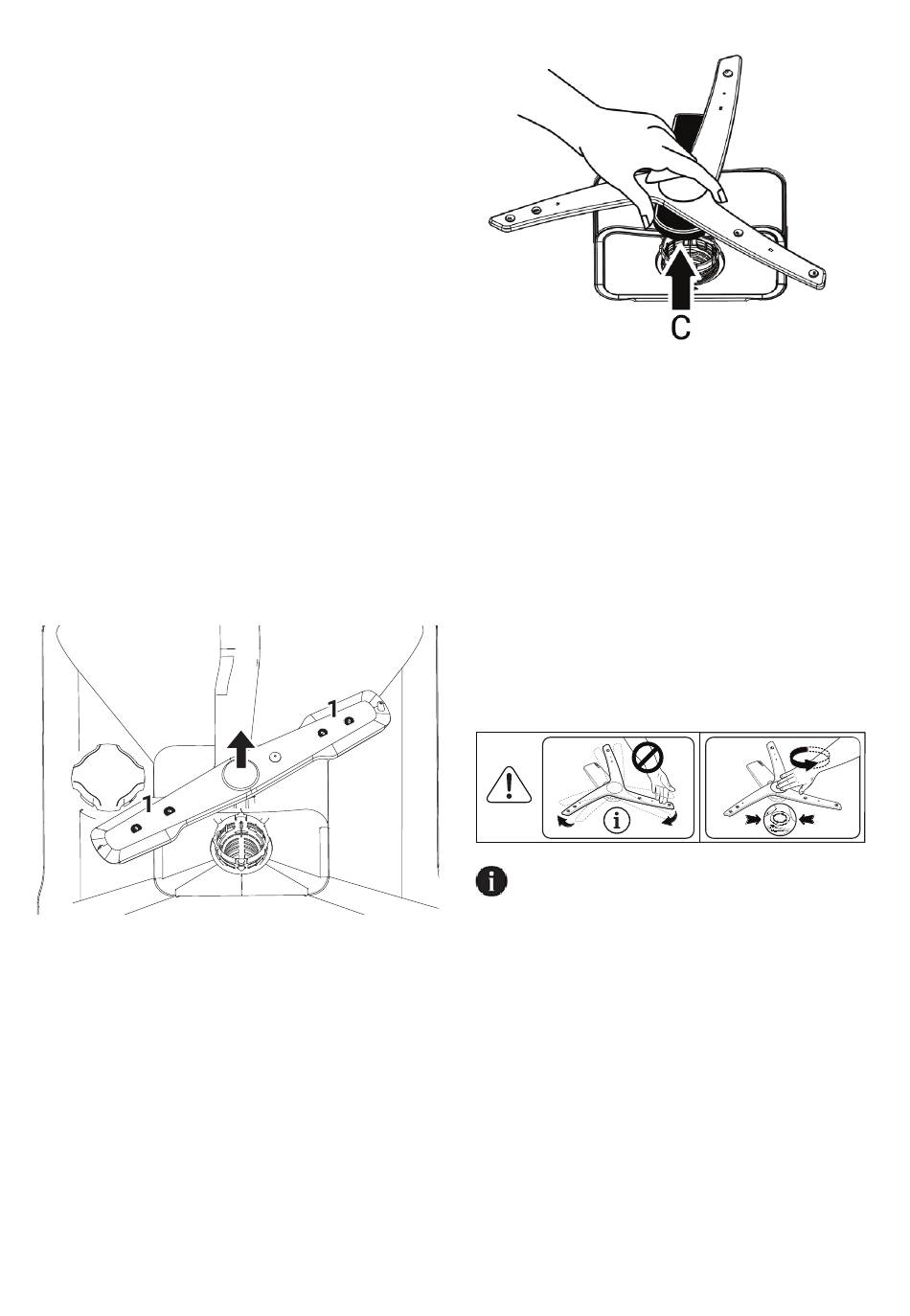 C

1

1