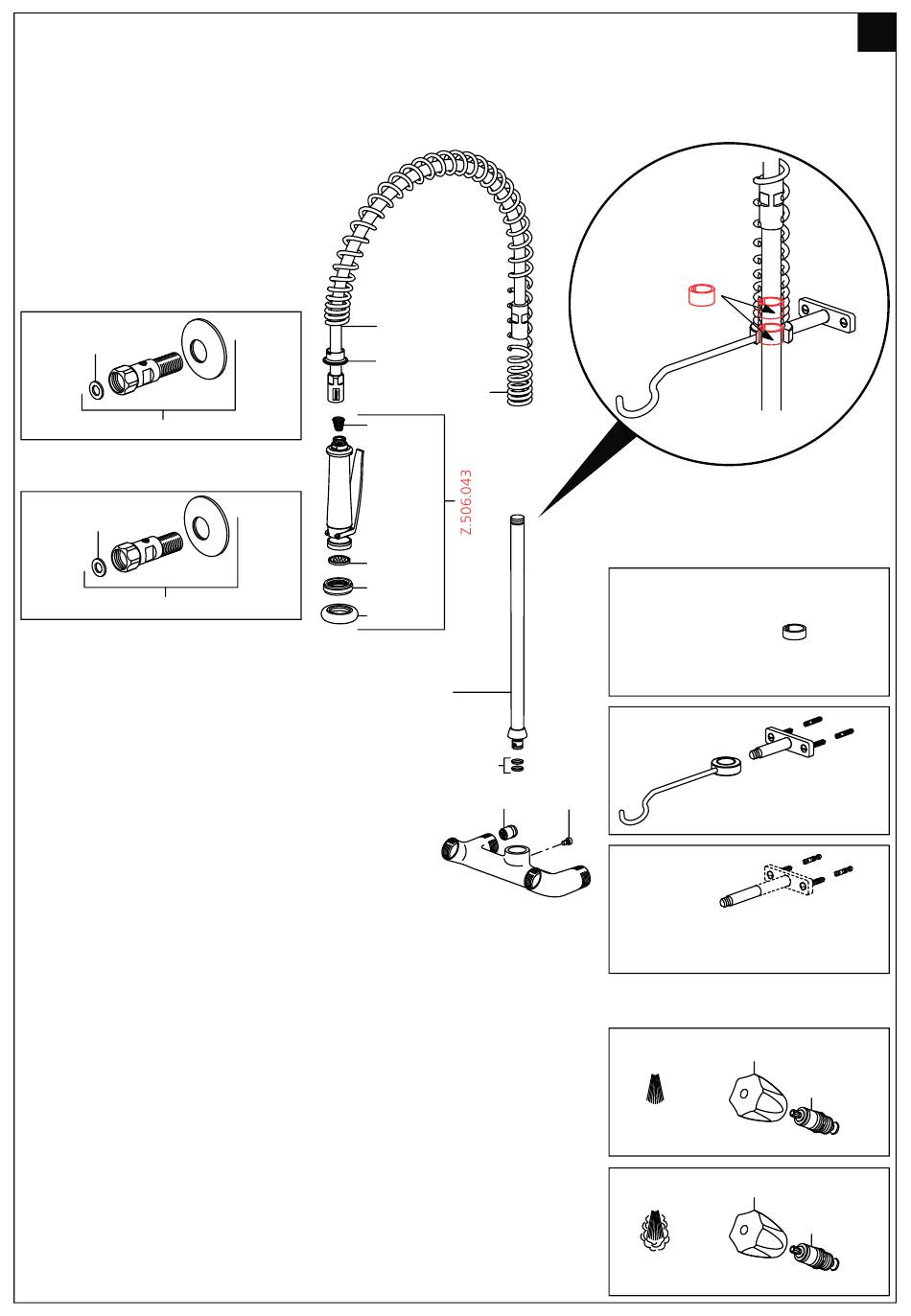 Z.506.043