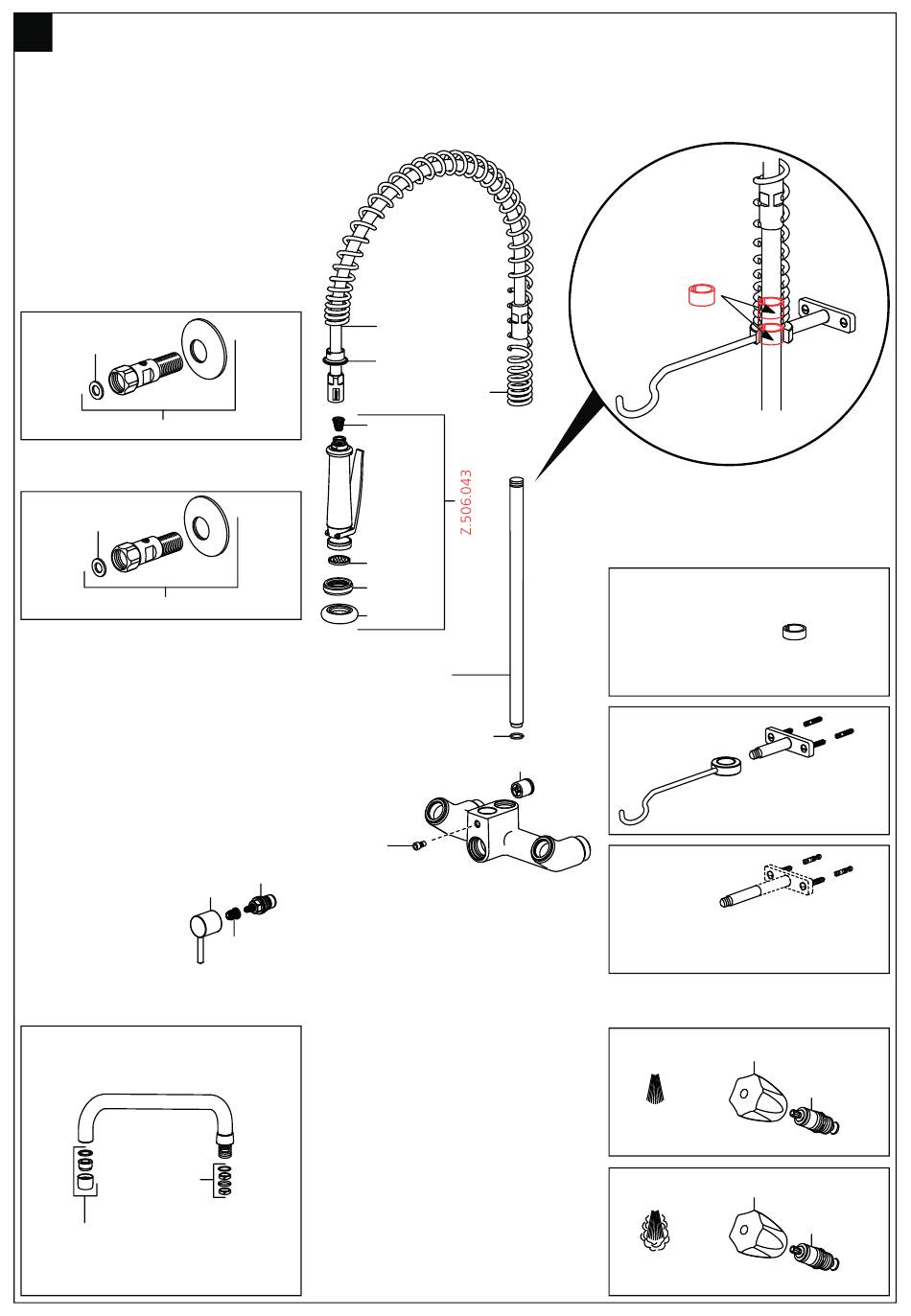 Z.506.043