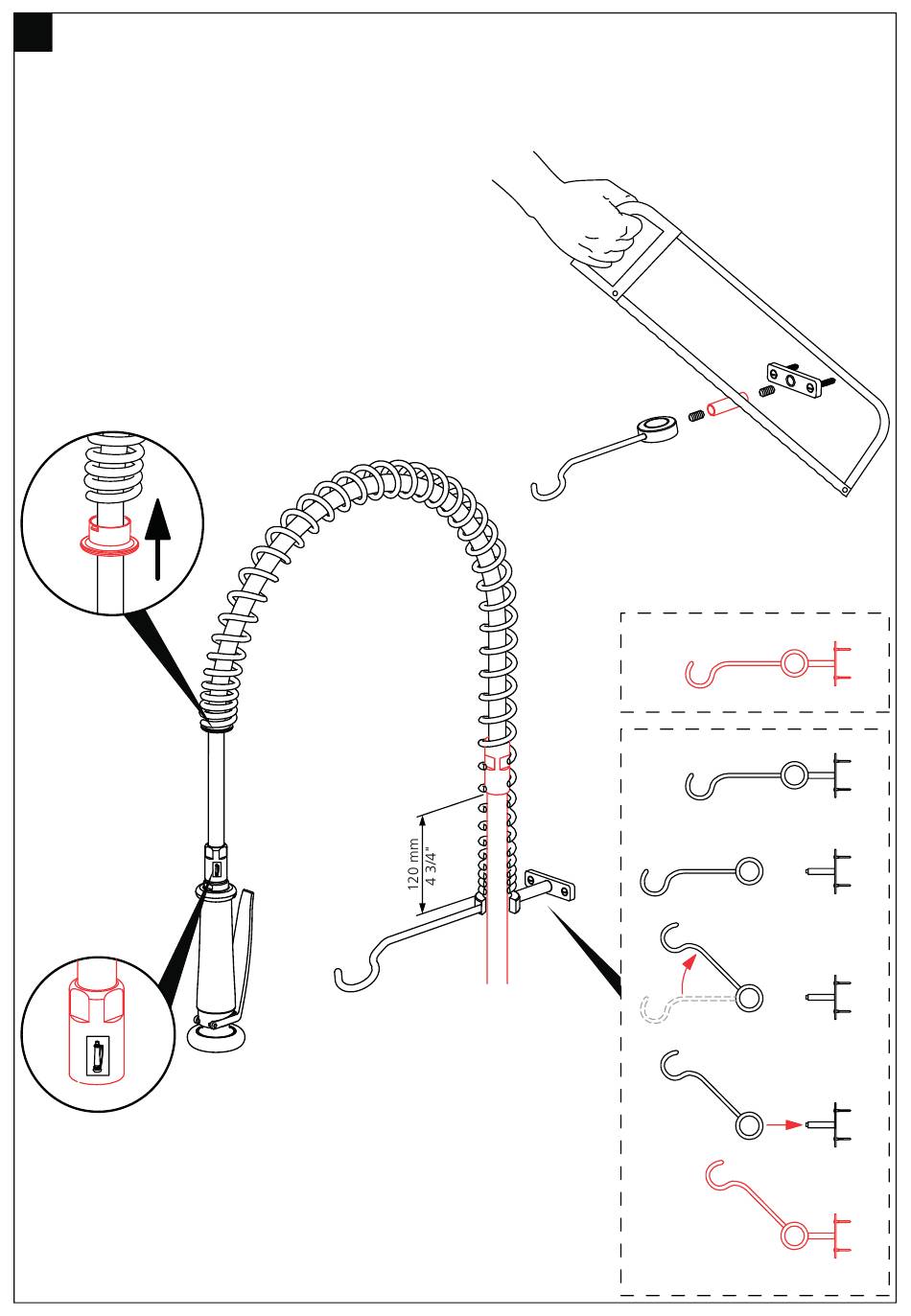 120 mm
4 3/4"