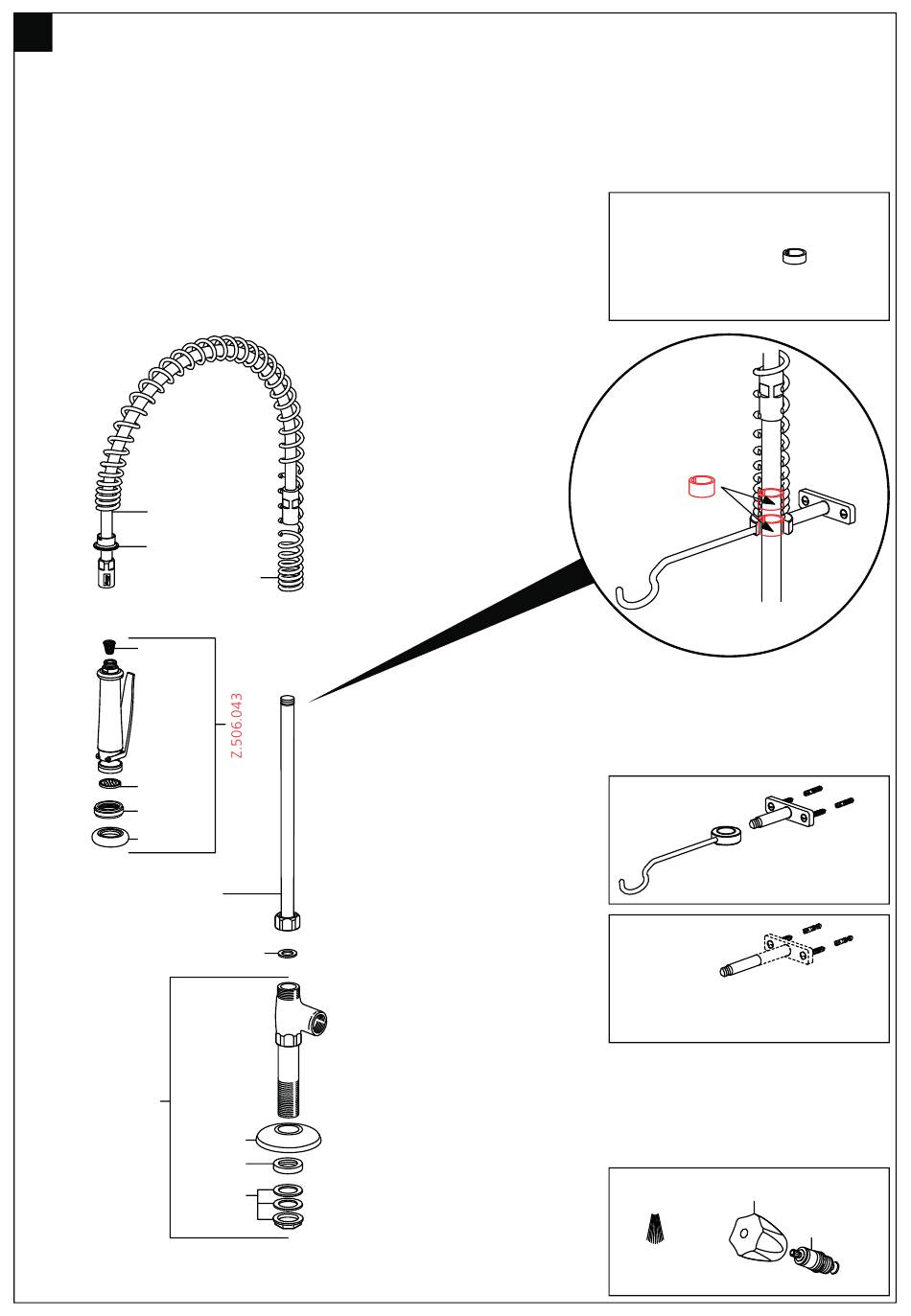 Z.506.043