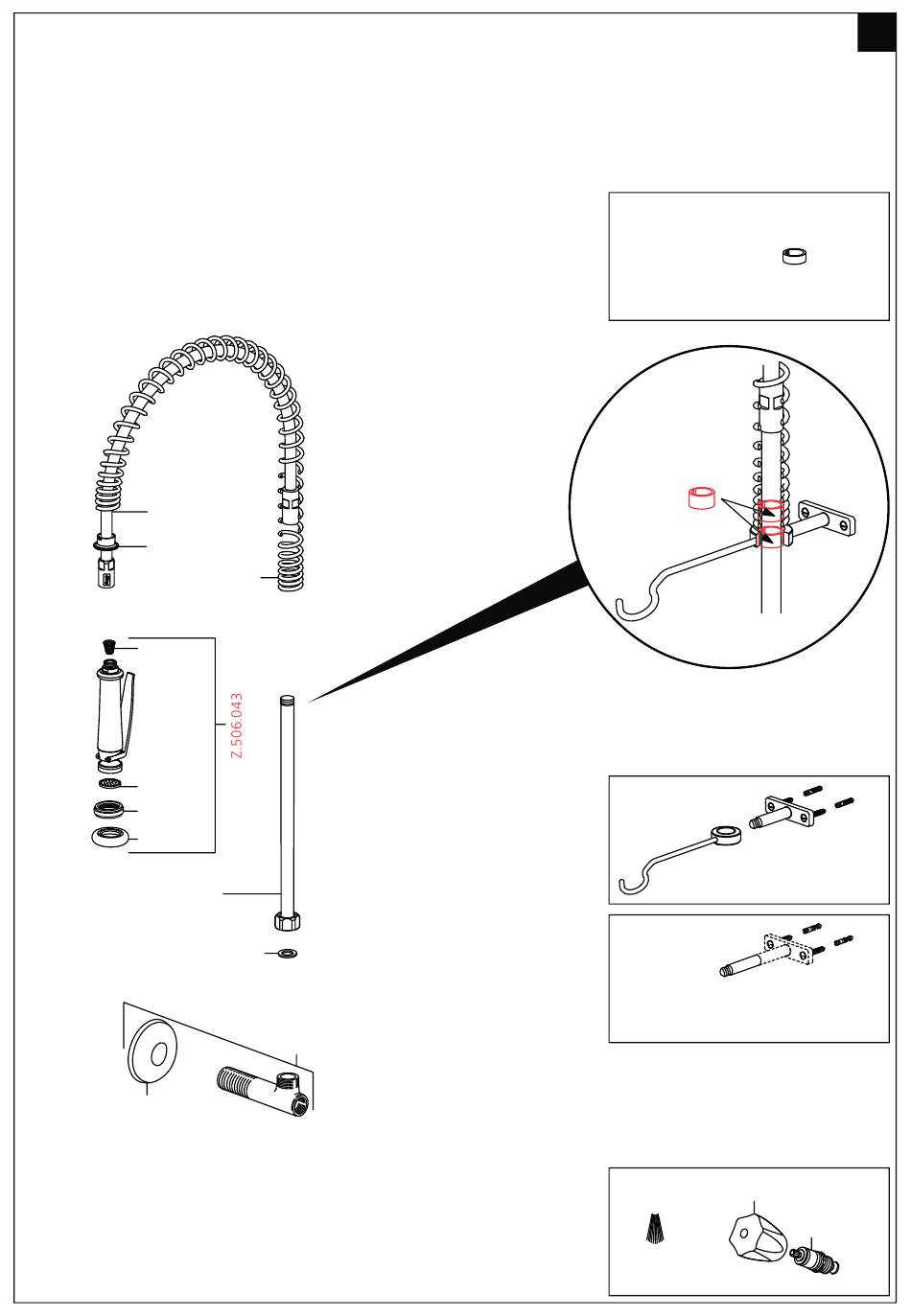 Z.506.043