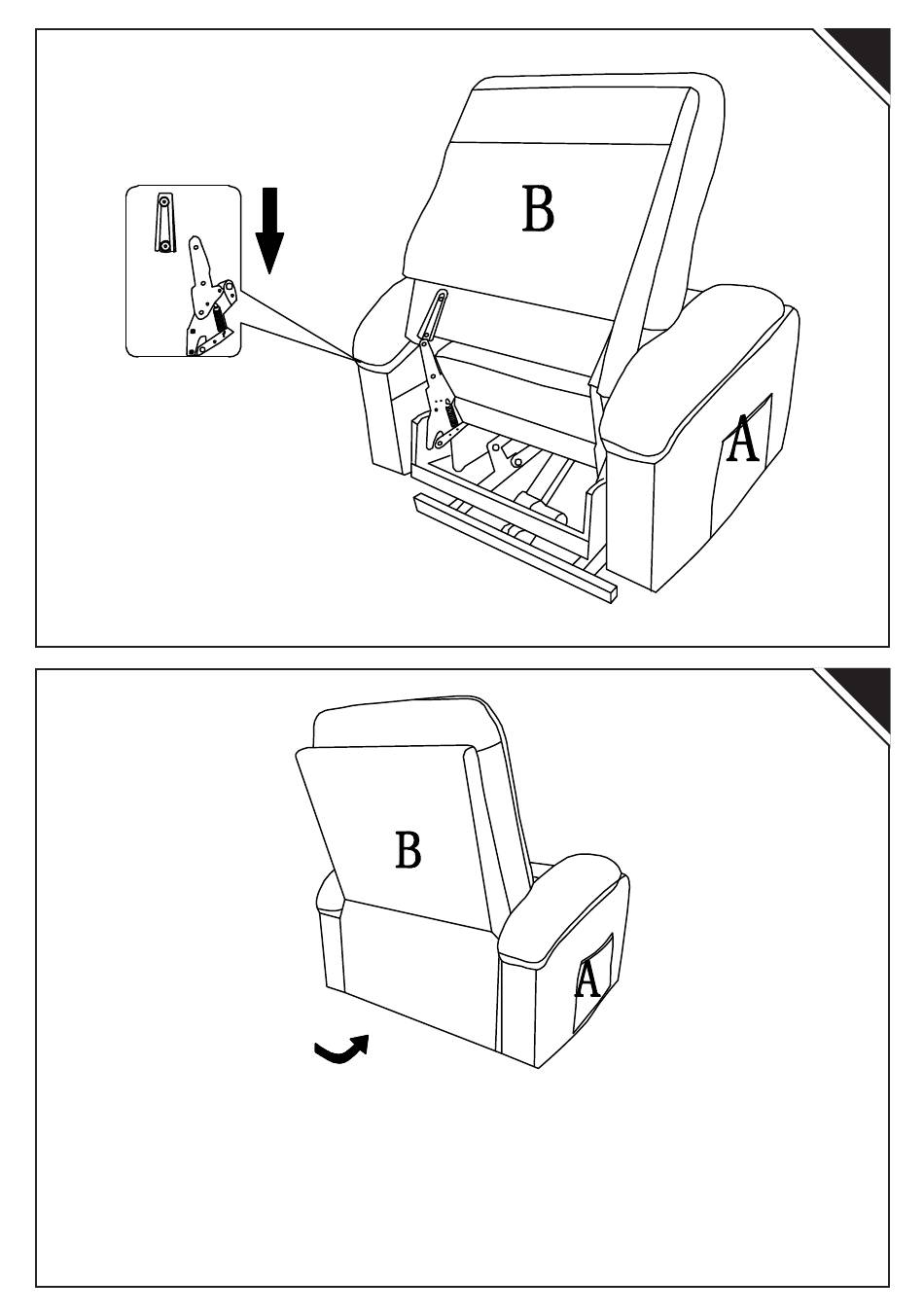 B

A

B

A