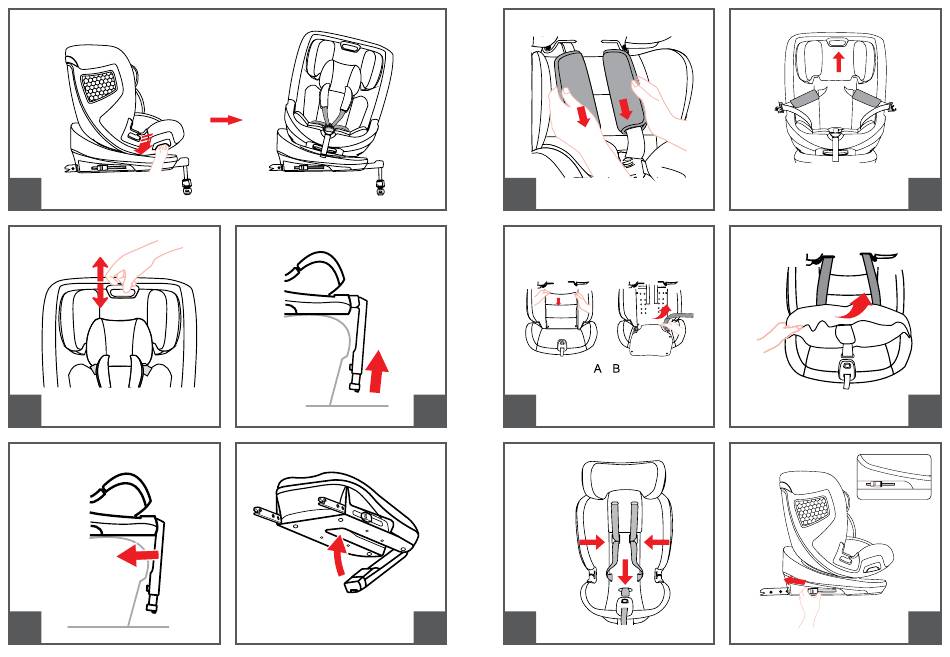 A B