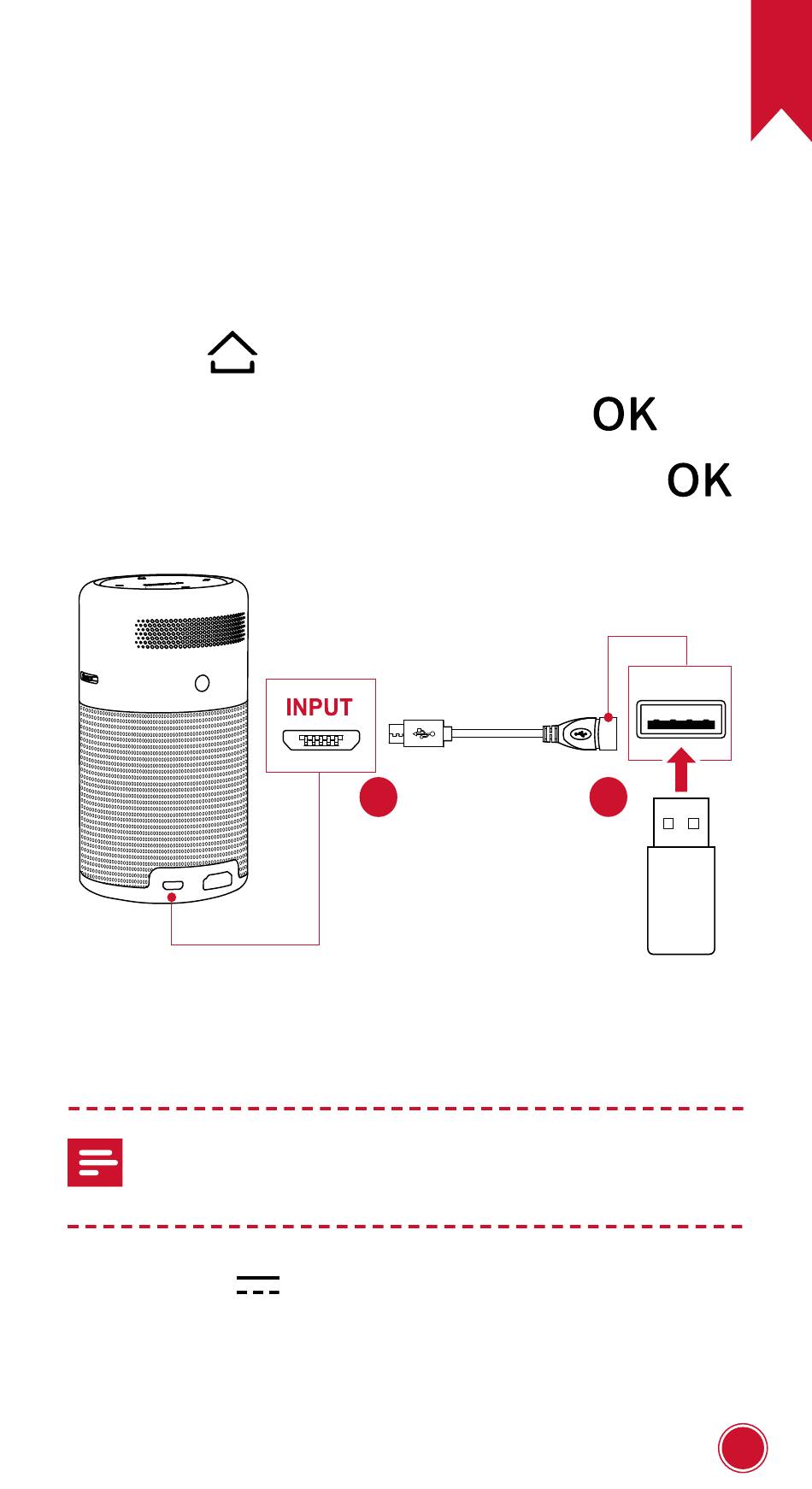 OK

OK

INPUT