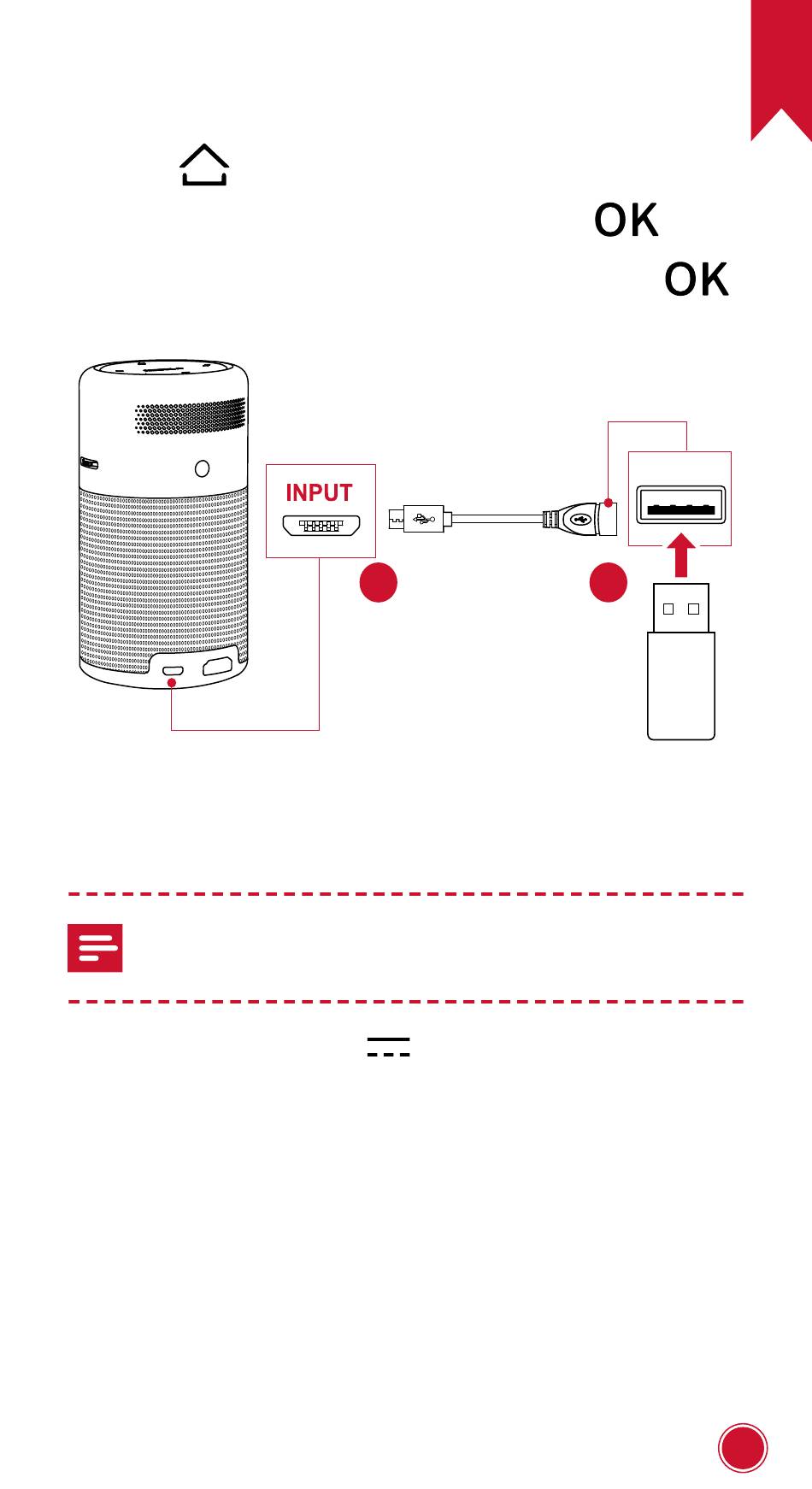 OK

OK

INPUT