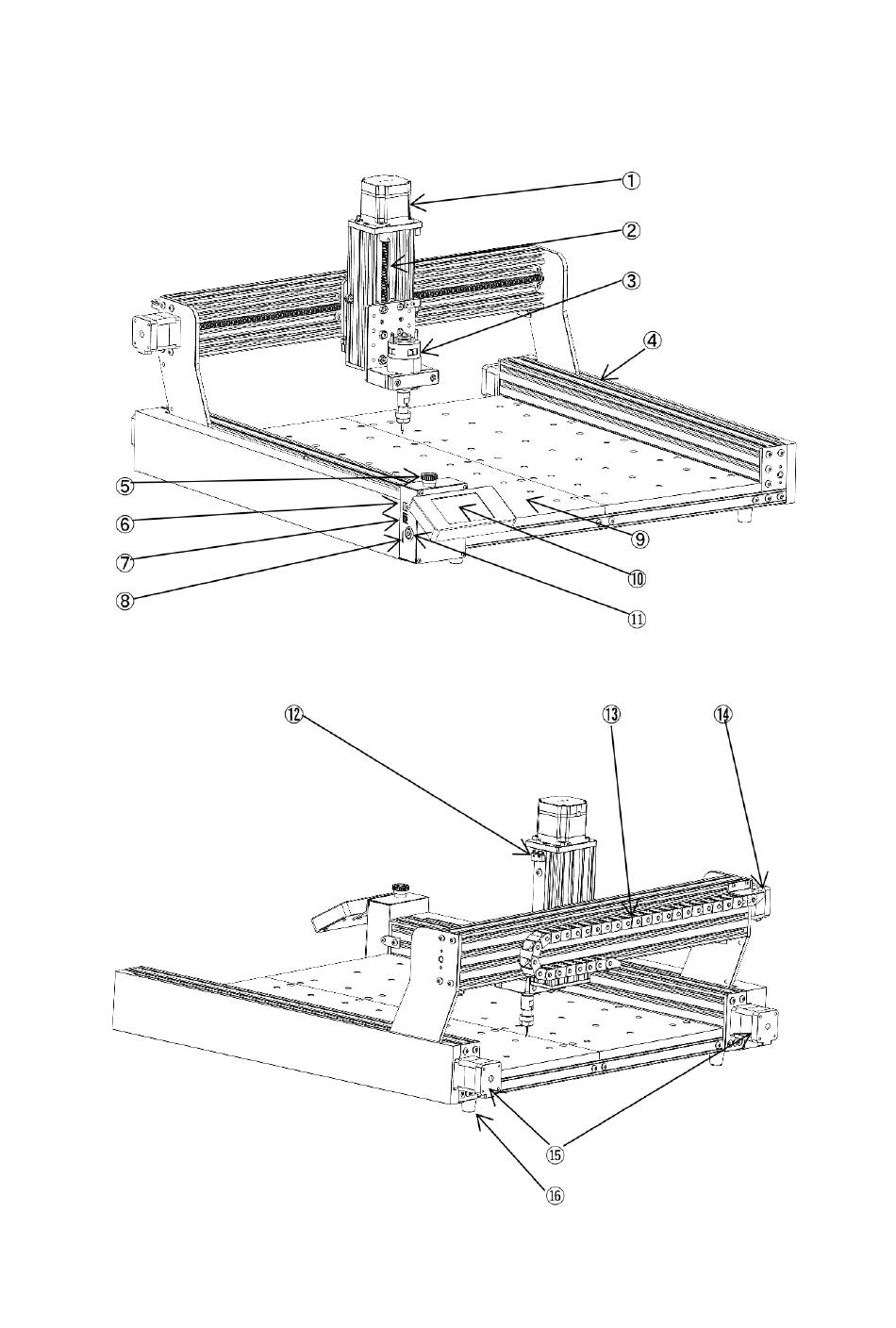 ①
②
③
④
⑤
⑥
⑦
⑧
⑨
⑩
⑪

⑫
⑬
⑭
⑮
⑯