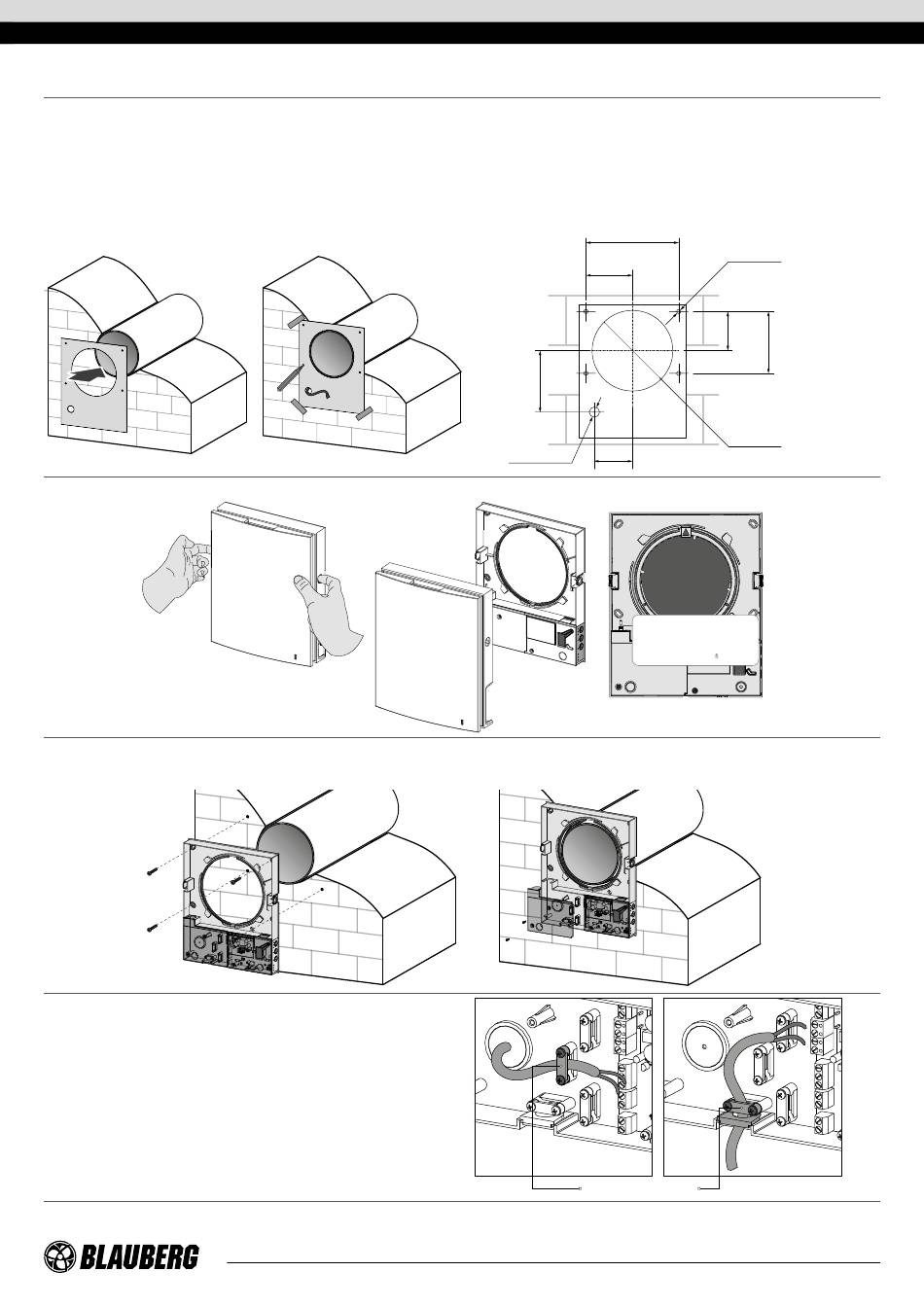 BLAUBERG