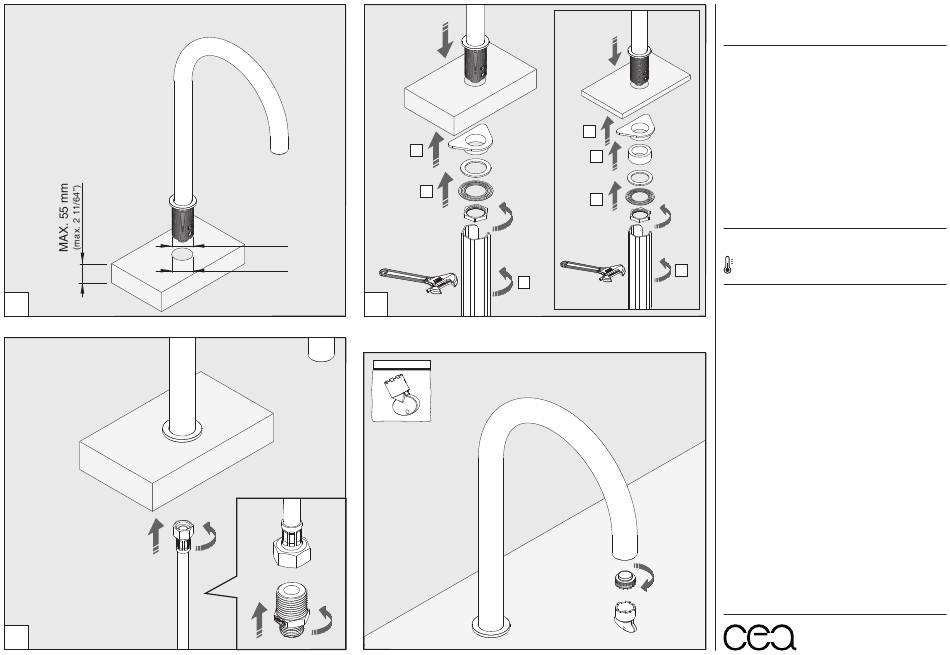 MAX. 55 mm
(max. 2 11/64")

cea