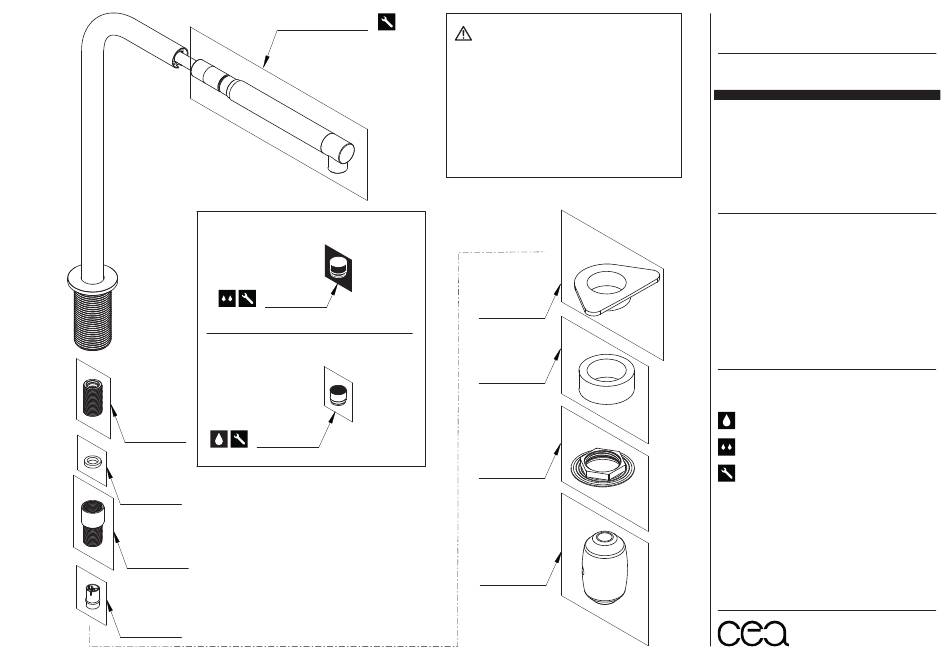 cea