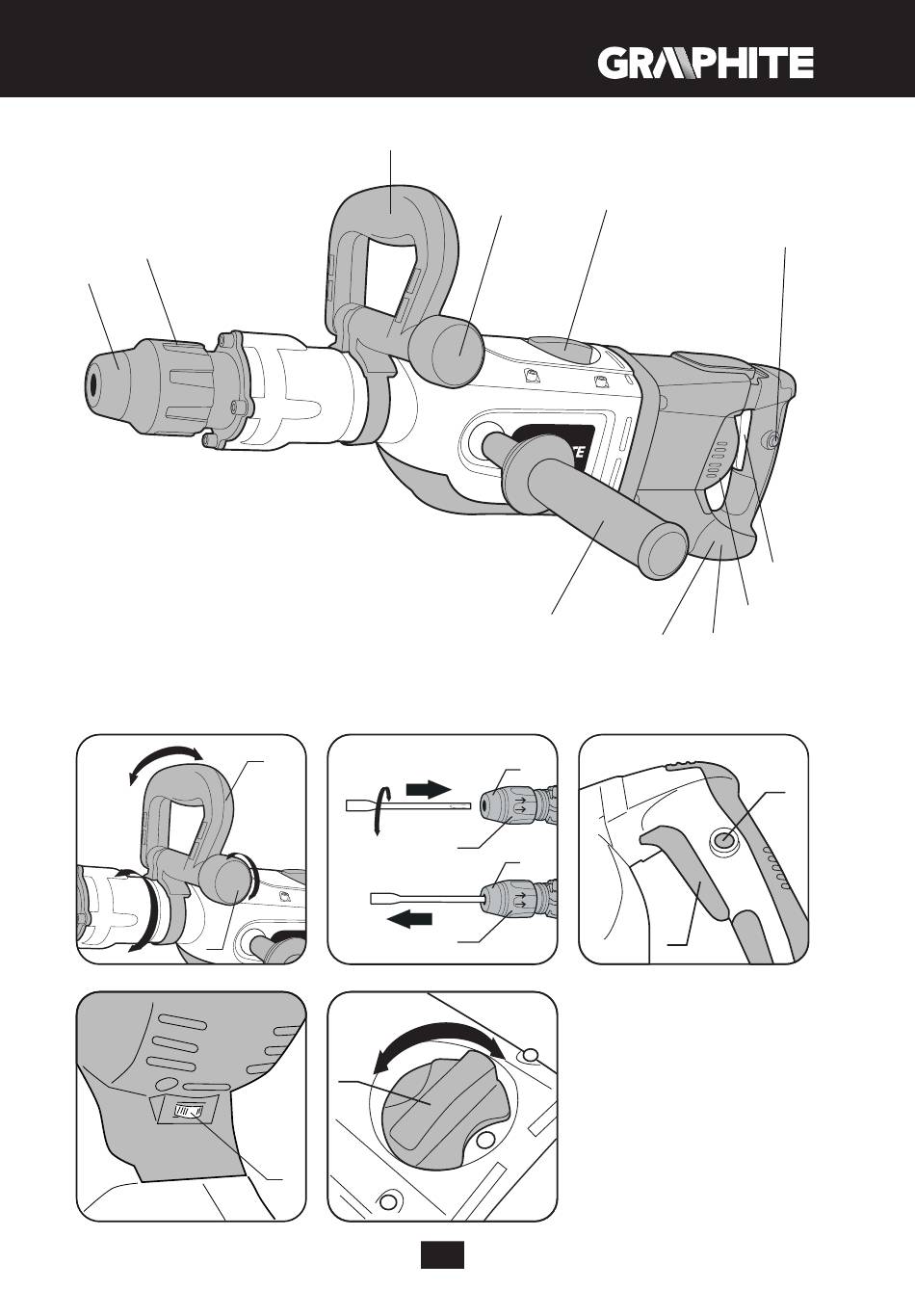 GRAPHITE