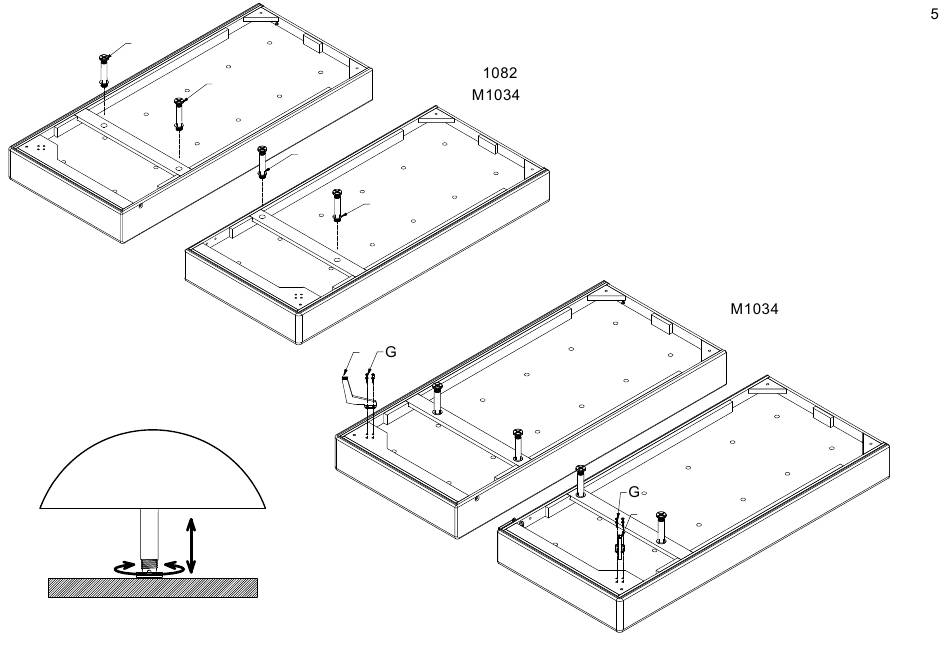 5

1082
M1034

M1034

G

G