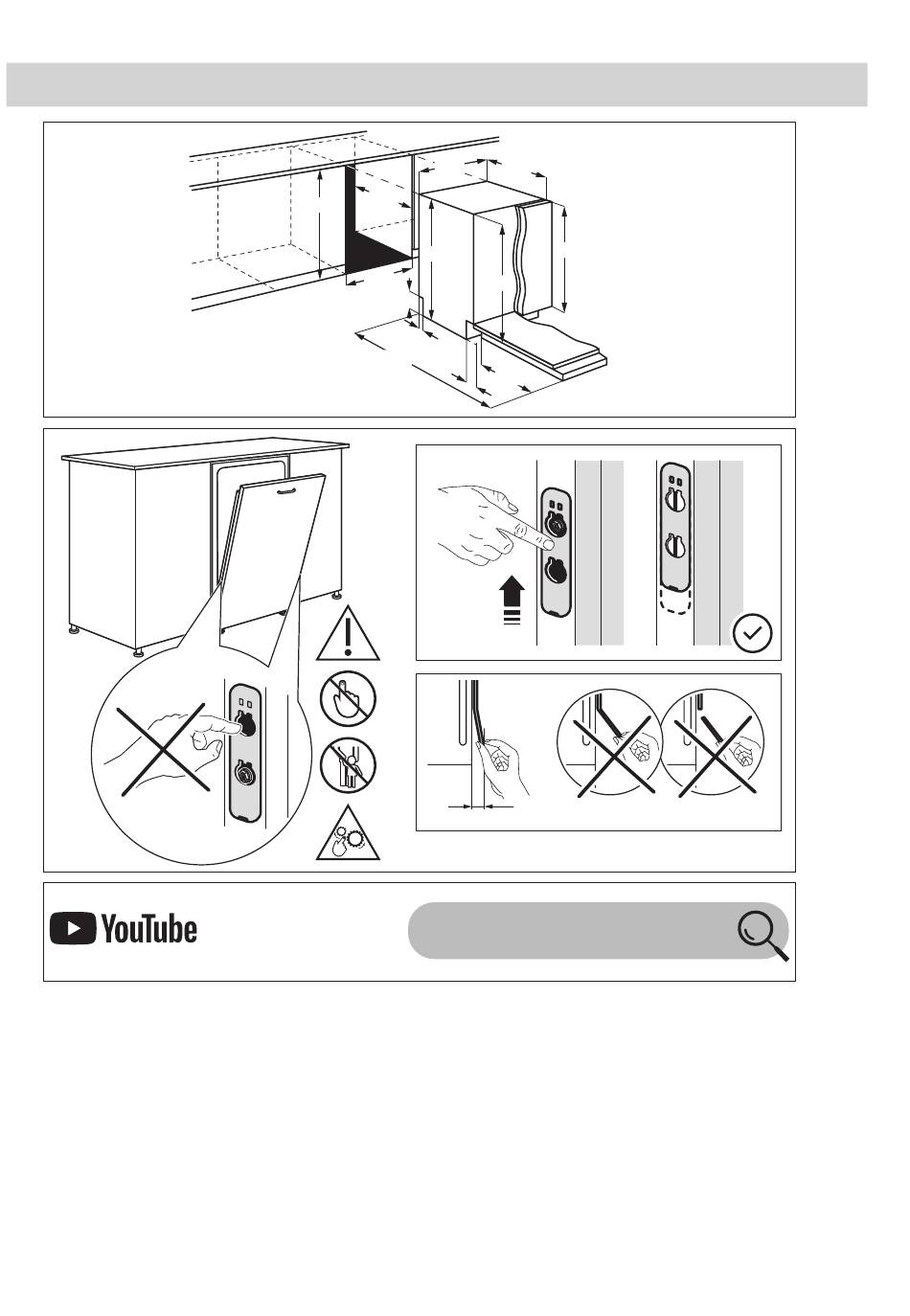 YouTube