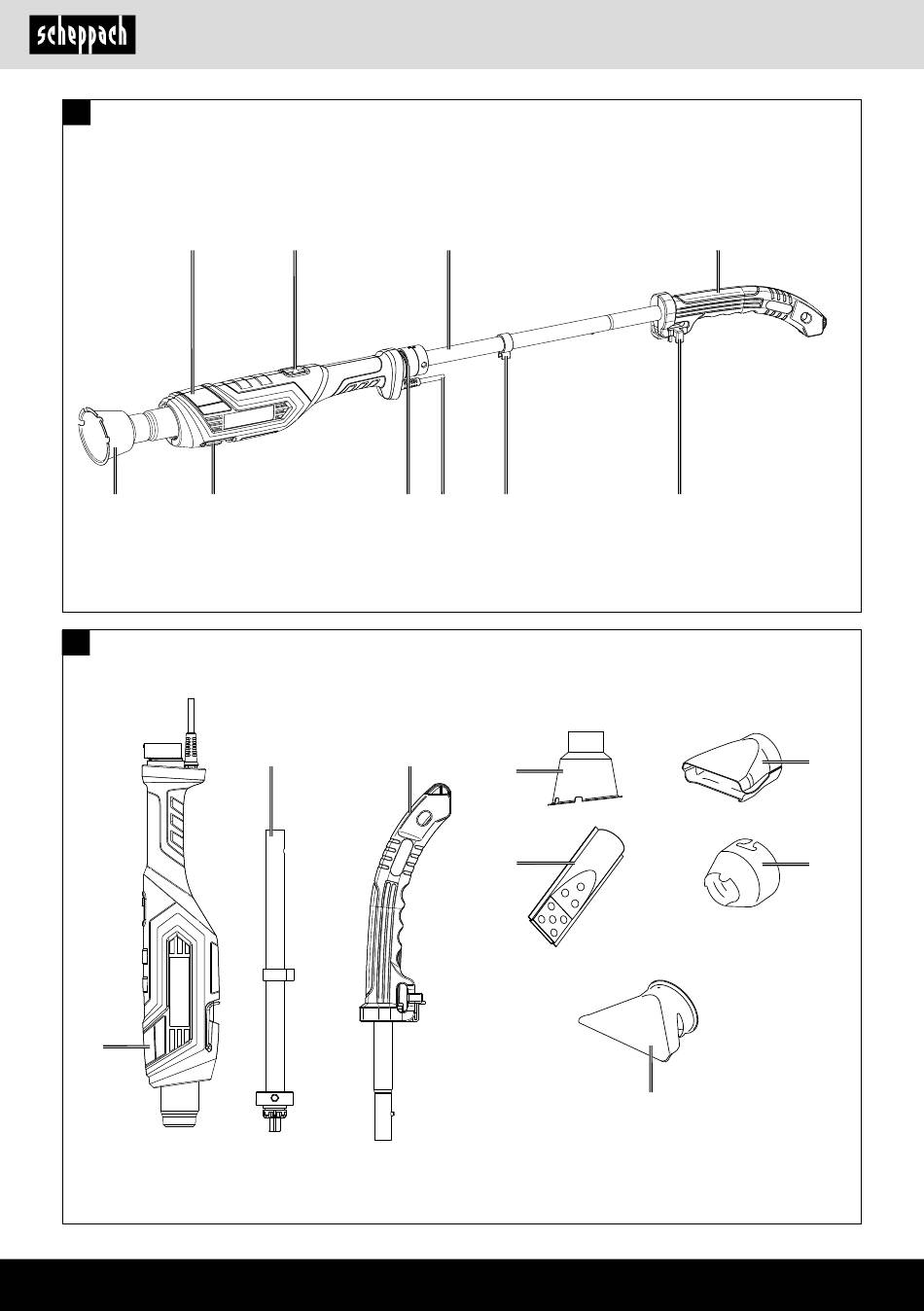 scheppach