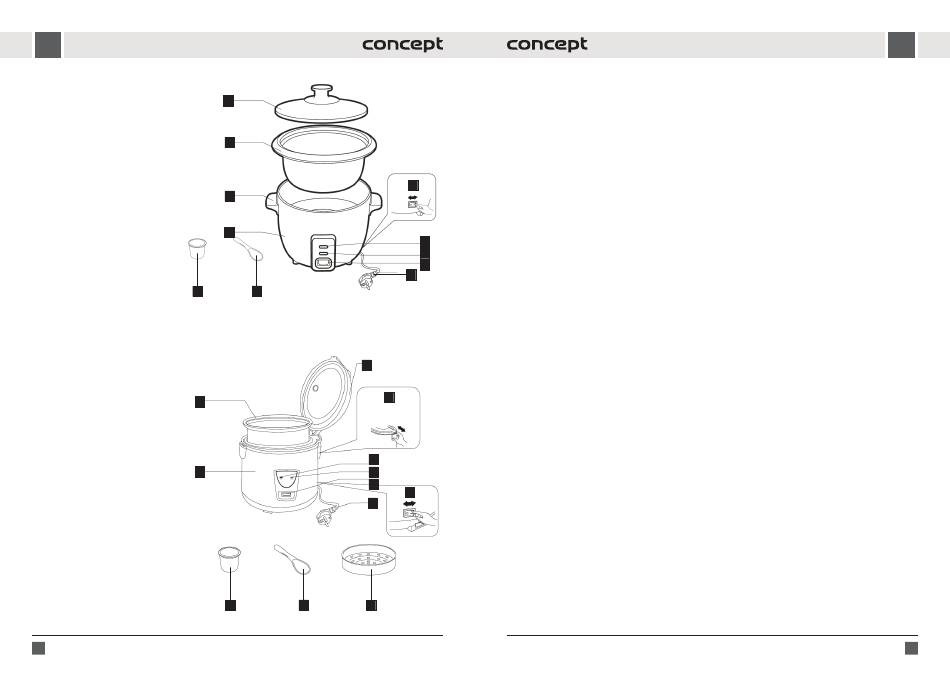 concept

concept