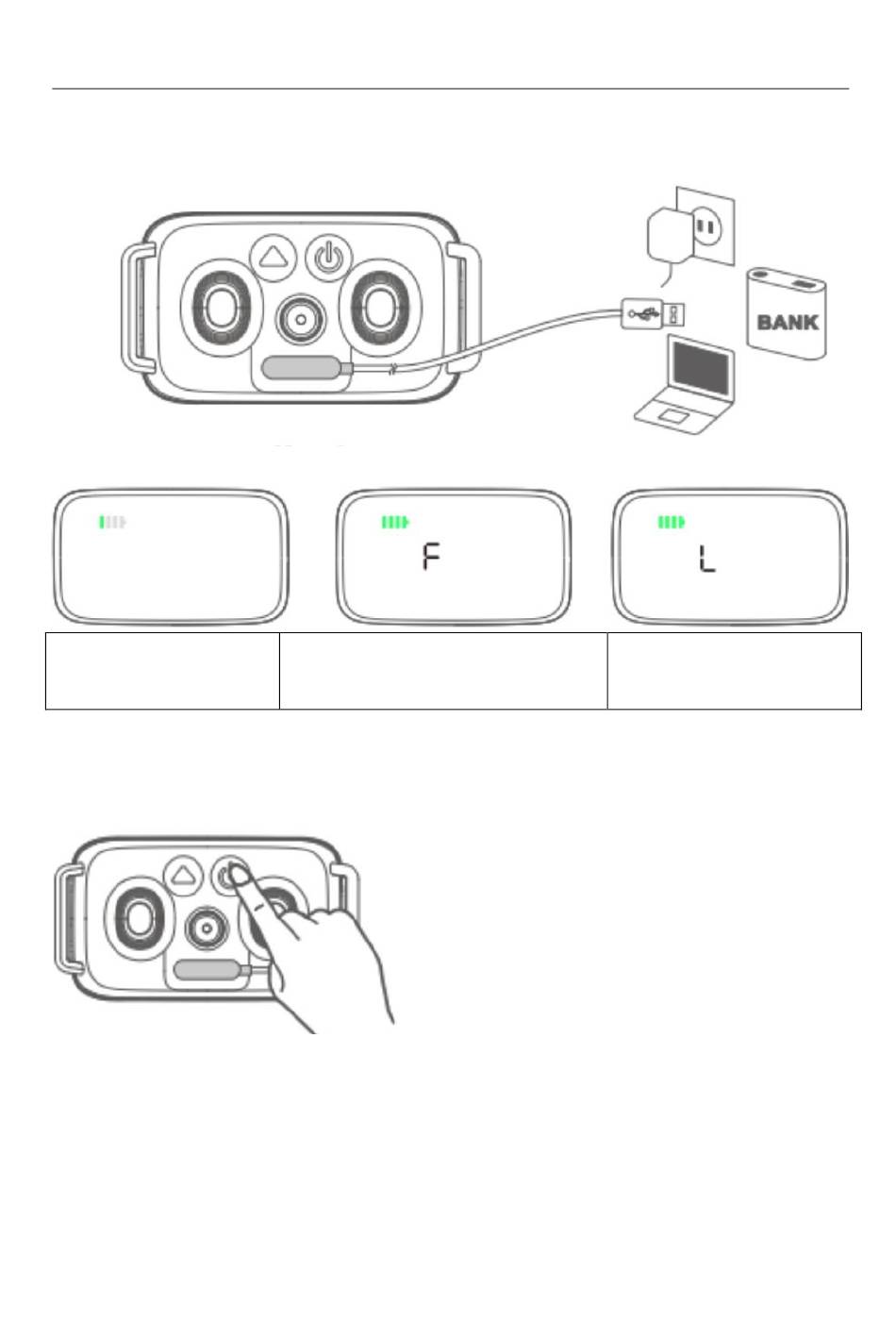 BANK

F

L