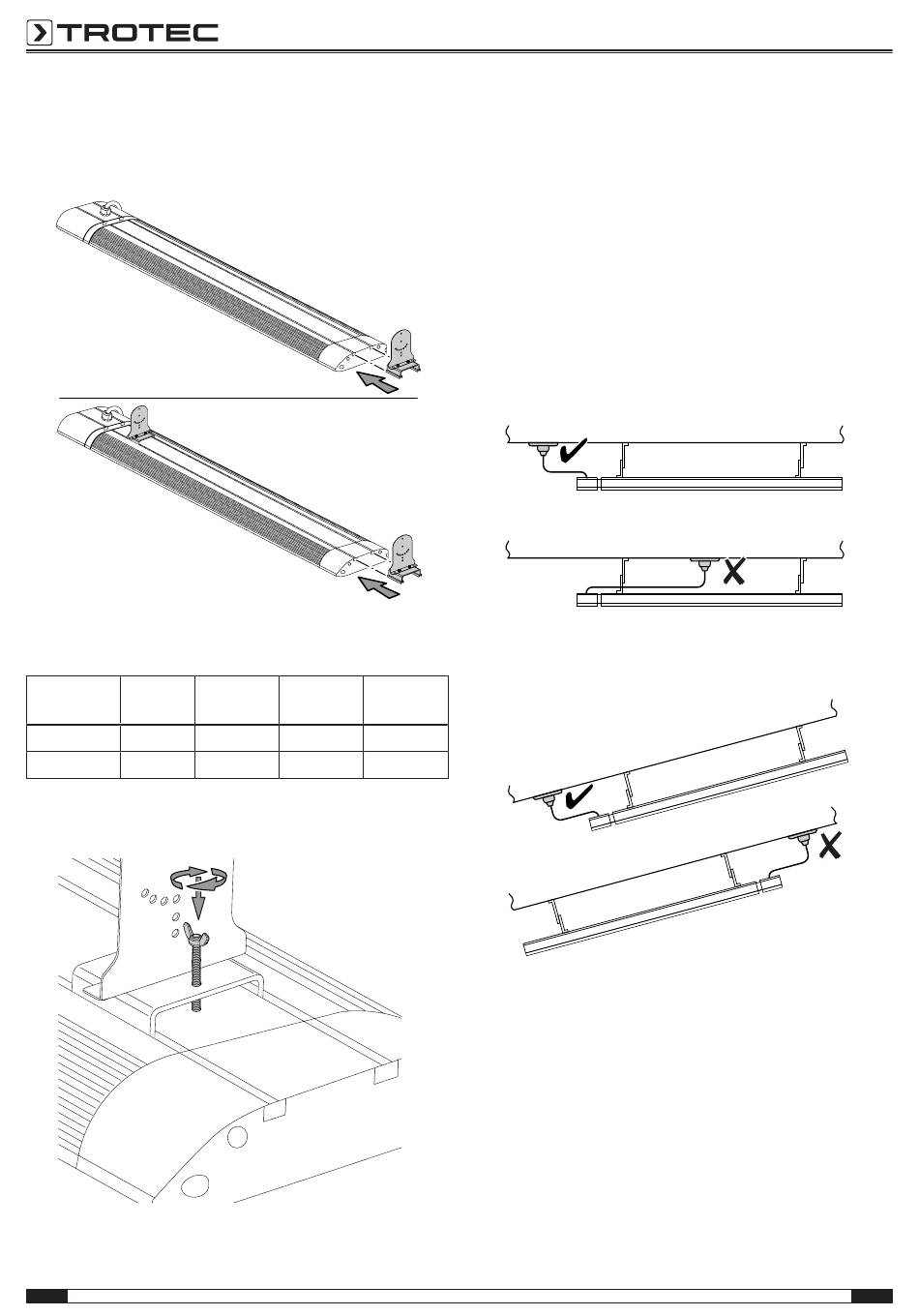 TROTEC