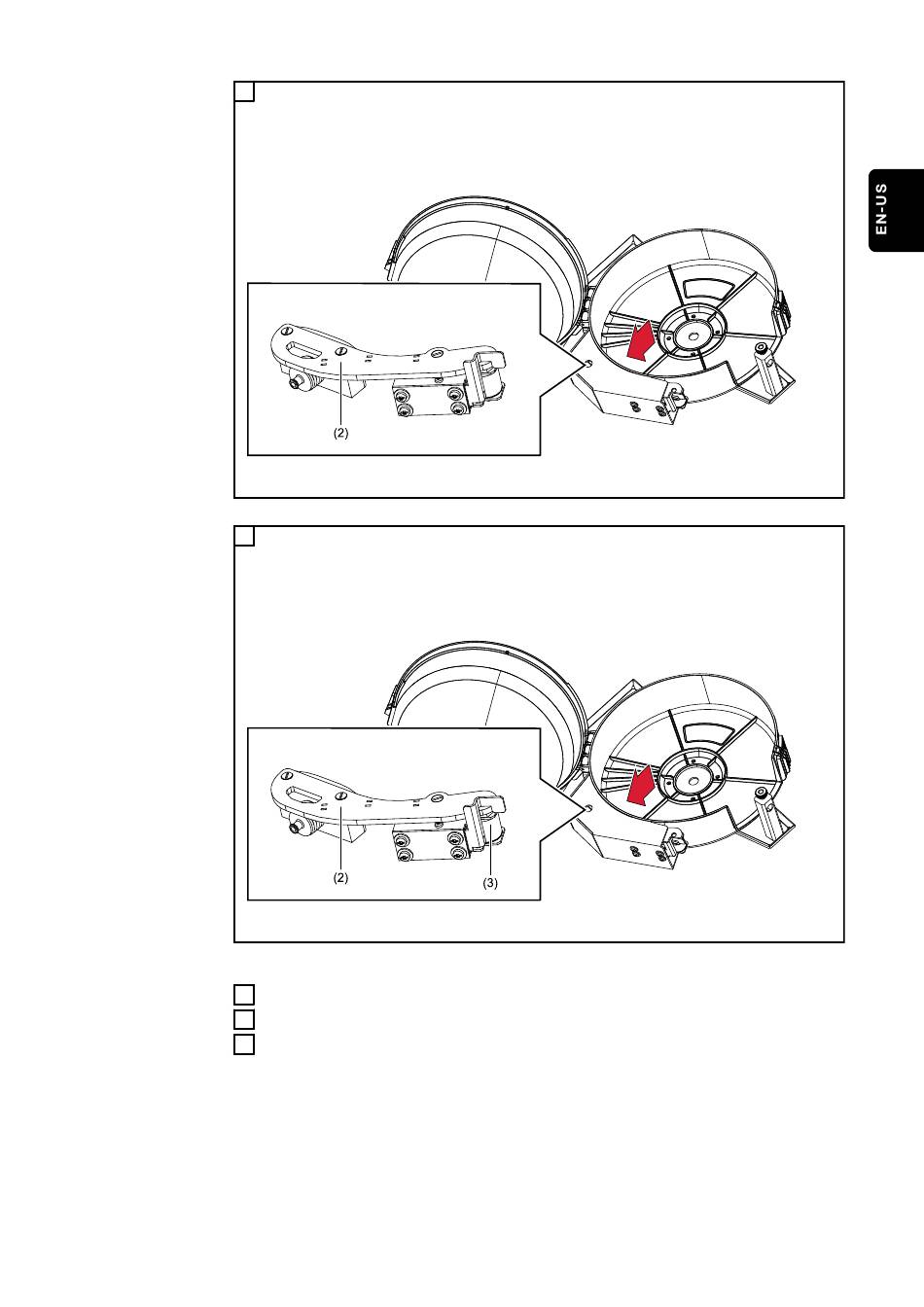 EN-US

(2)

(2)

(3)