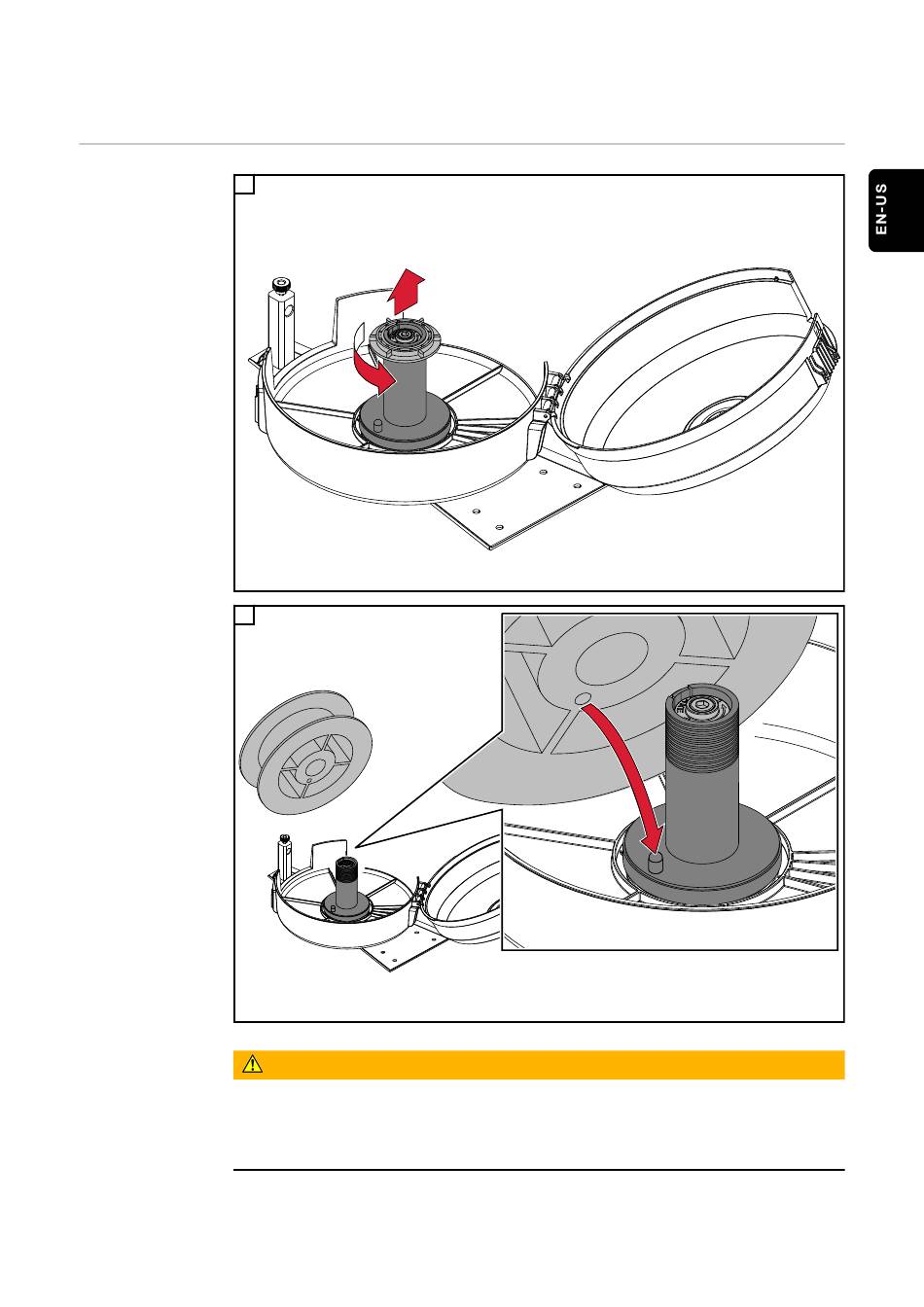 EN-US