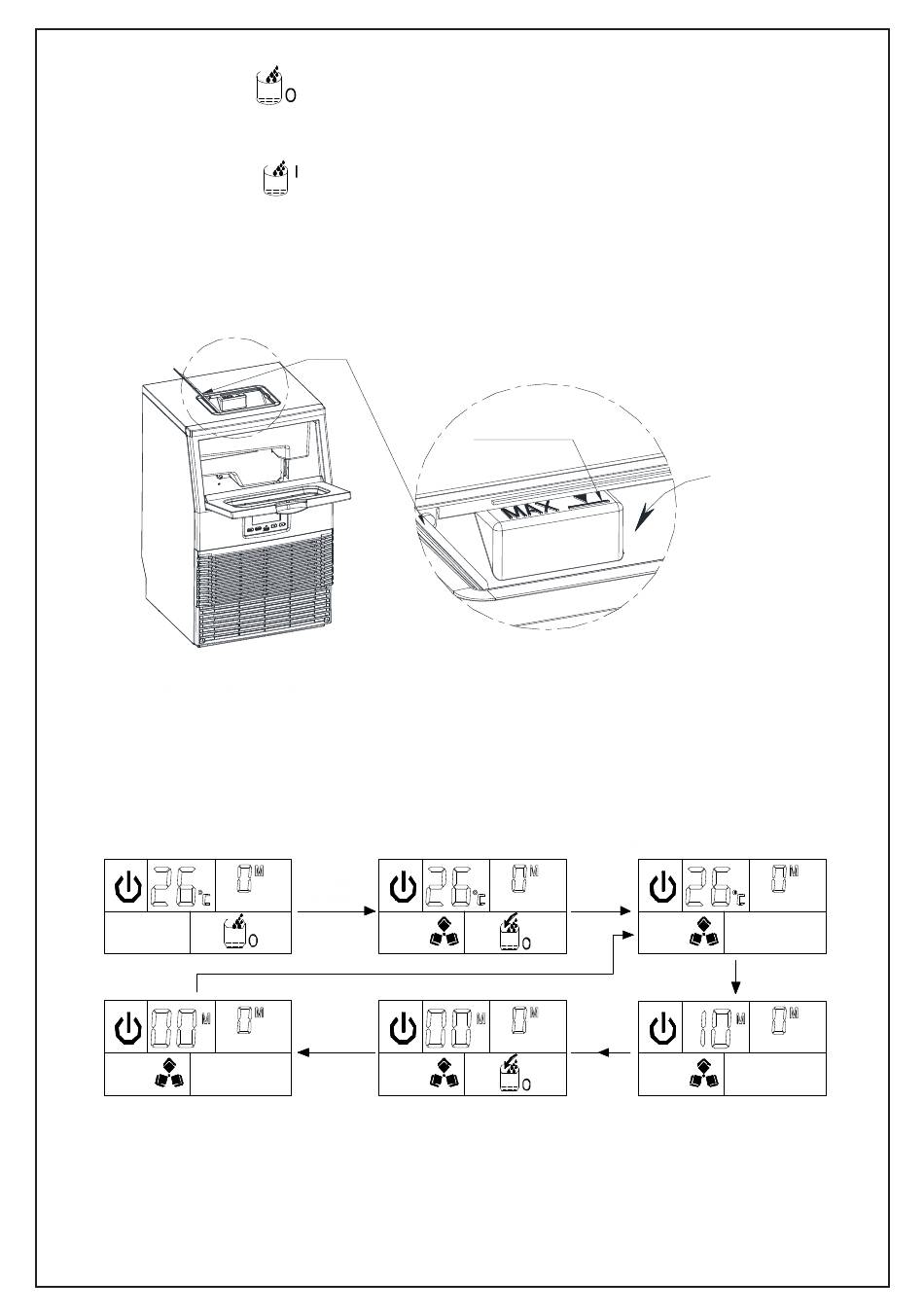 O

I

MAX

26 °C 0 M
O

26 °C 0 M
O

26 °C 0 M

00 M 0 M

00 M 0 M
O

10 M 0 M