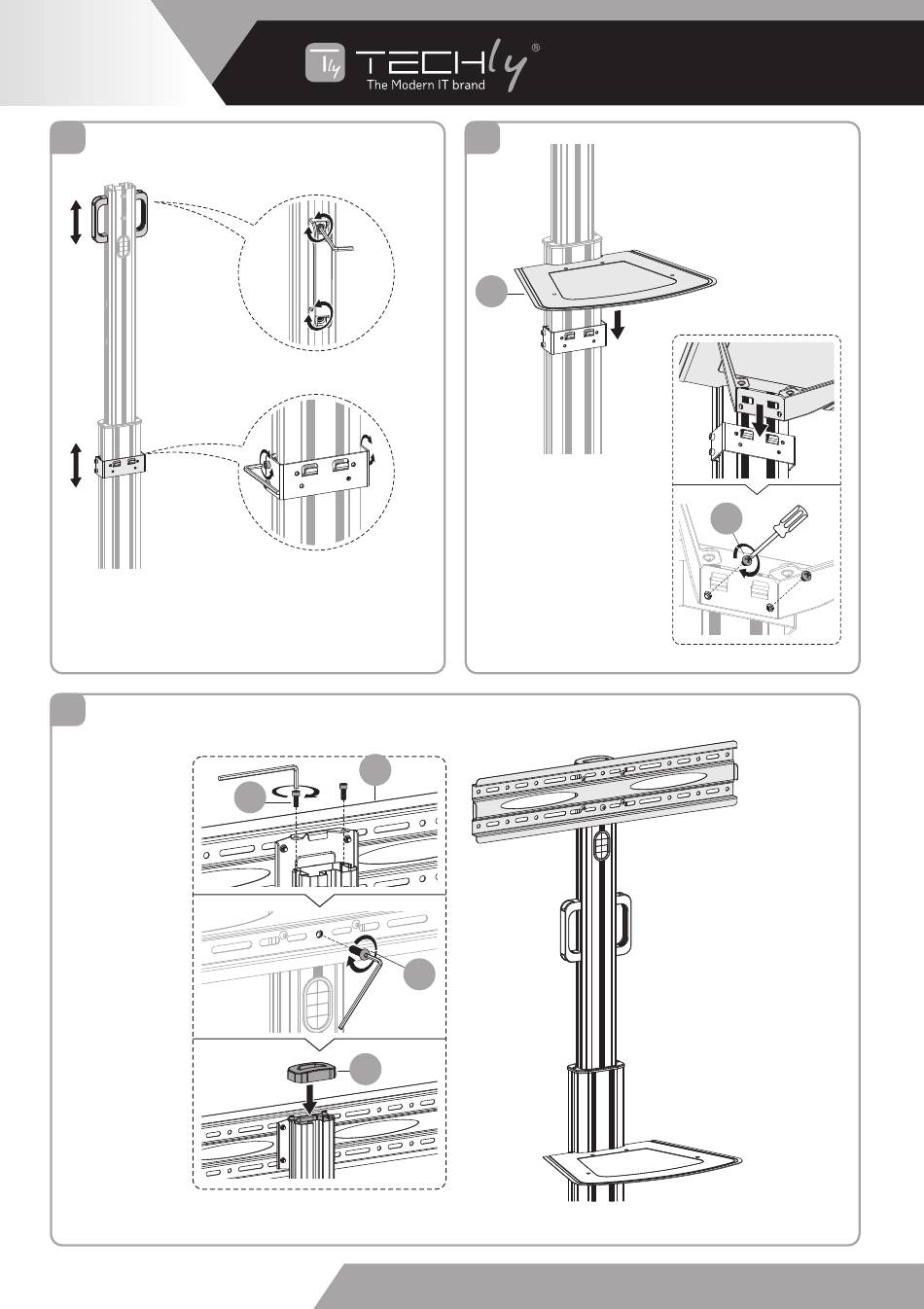 TECHly®
The Modern IT brand