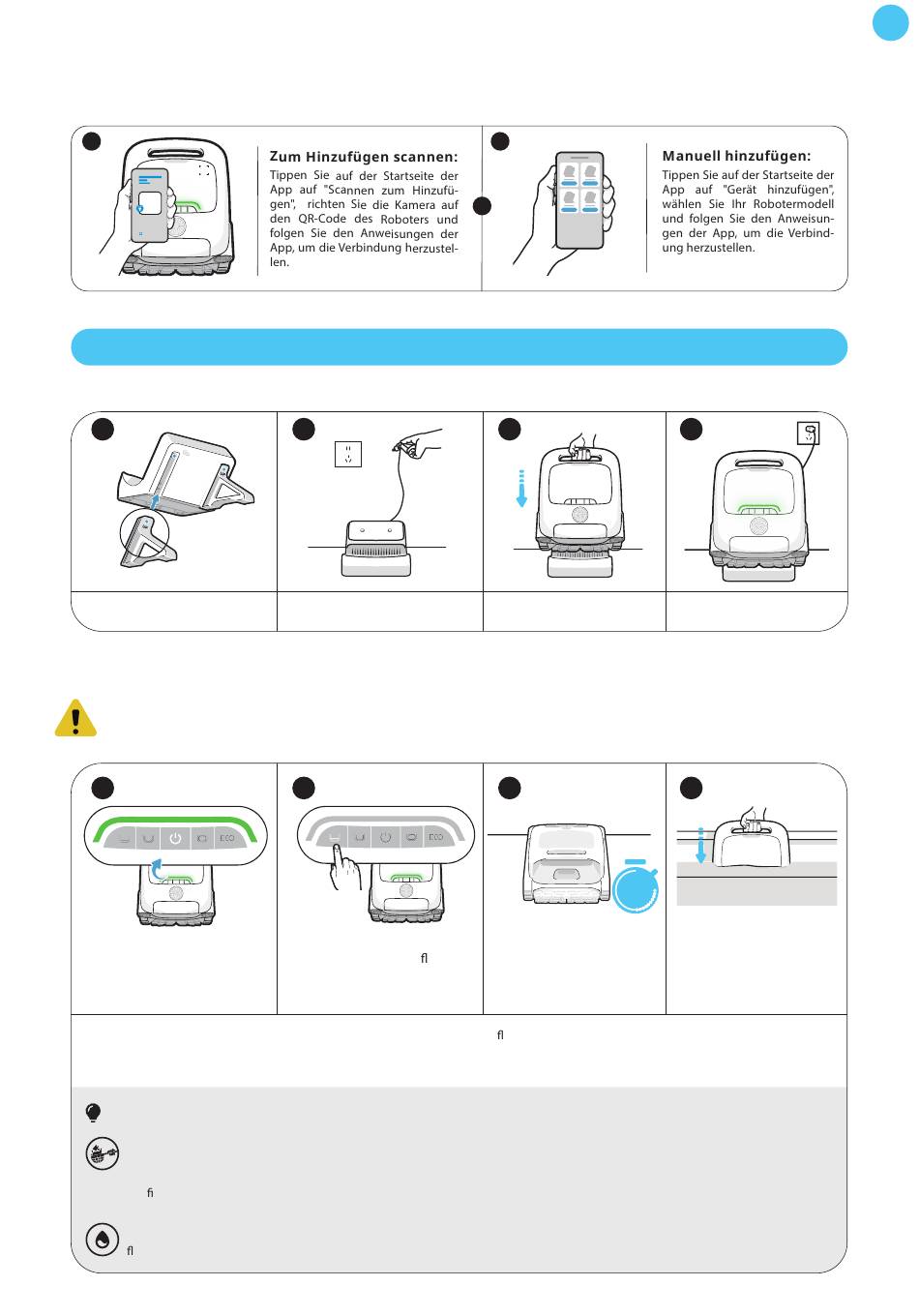 Zum Hinzufügen scannen:

Tippen Sie auf der Startseite der App auf "Scannen zum Hinzufügen", richten Sie die Kamera auf den QR-Code des Roboters und folgen Sie den Anweisungen der App, um die Verbindung herzustellen.

Manuell hinzufügen:

Tippen Sie auf der Startseite der App auf "Gerät hinzufügen", wählen Sie Ihr Robotermodell und folgen Sie den Anweisungen der App, um die Verbindung herzustellen.

ECO

ECO

ﬂ

ﬂ

ﬁ

ﬂ