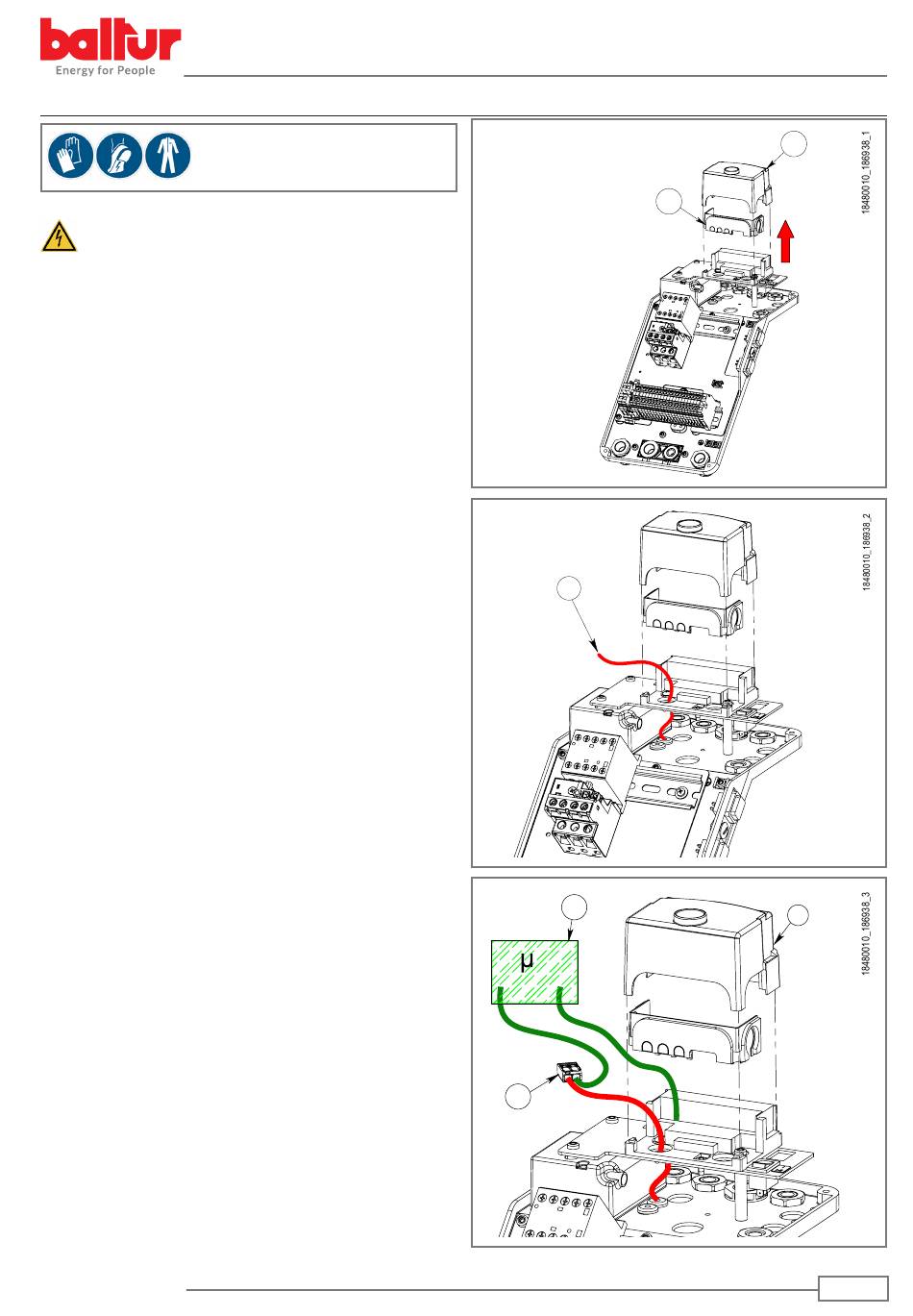 baltur
Energy for People

18480010_186938_1

18480010_186938_2

18480010_186938_3

µ