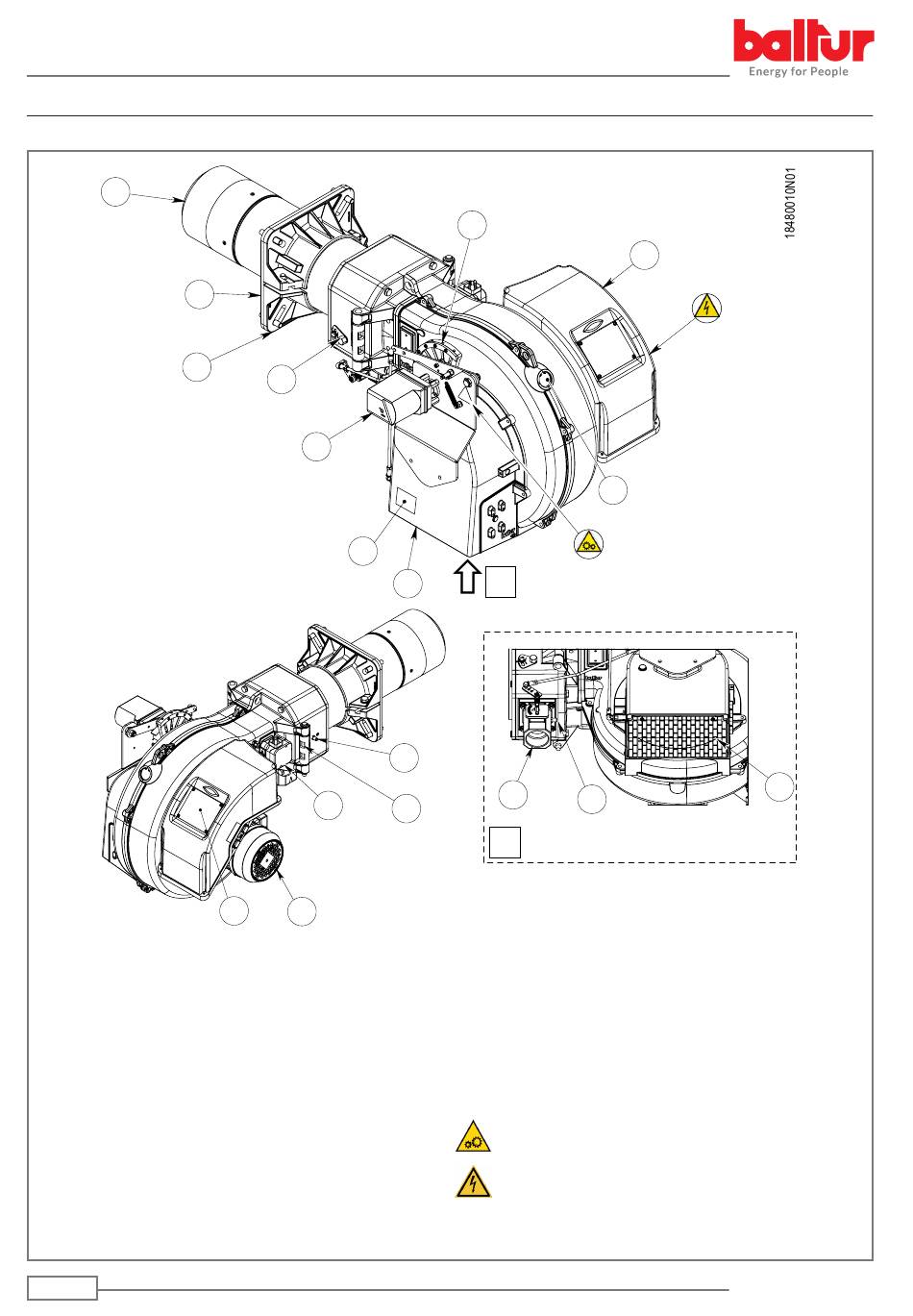 baltur
Energy for People

18480010N01