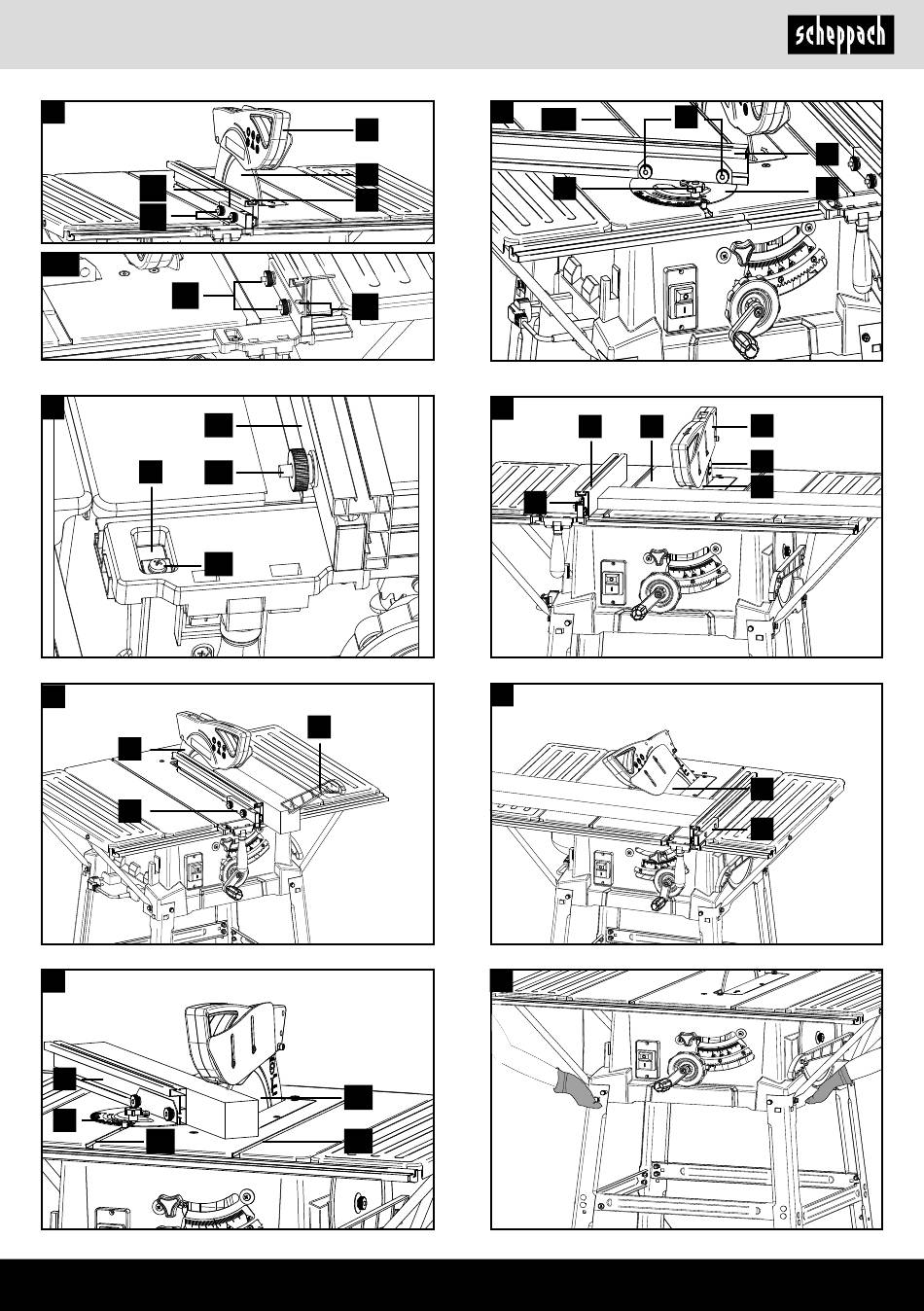 scheppach