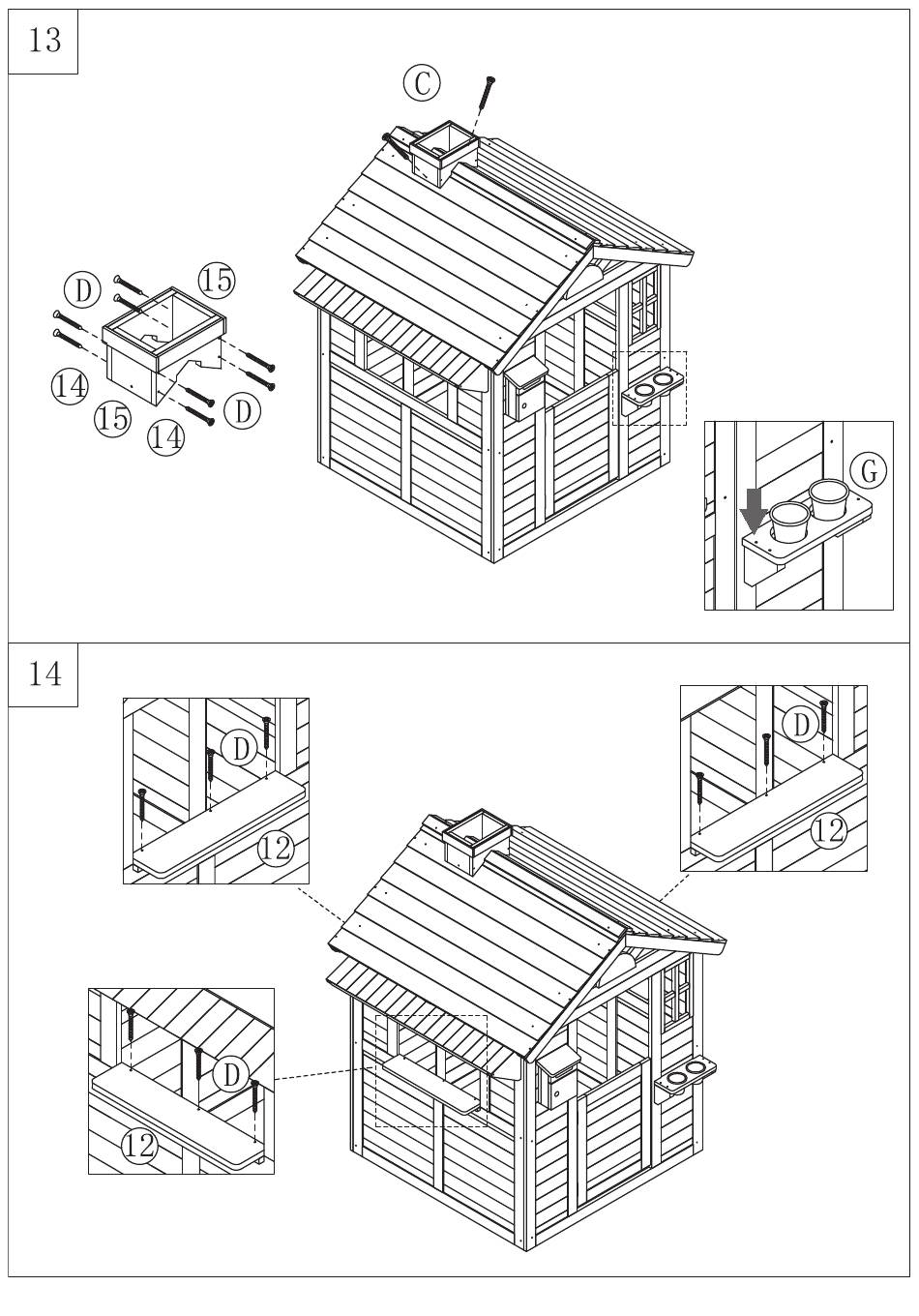 13

C

D

15

14

15

14

D

G

14

D

12

D

12

D

12