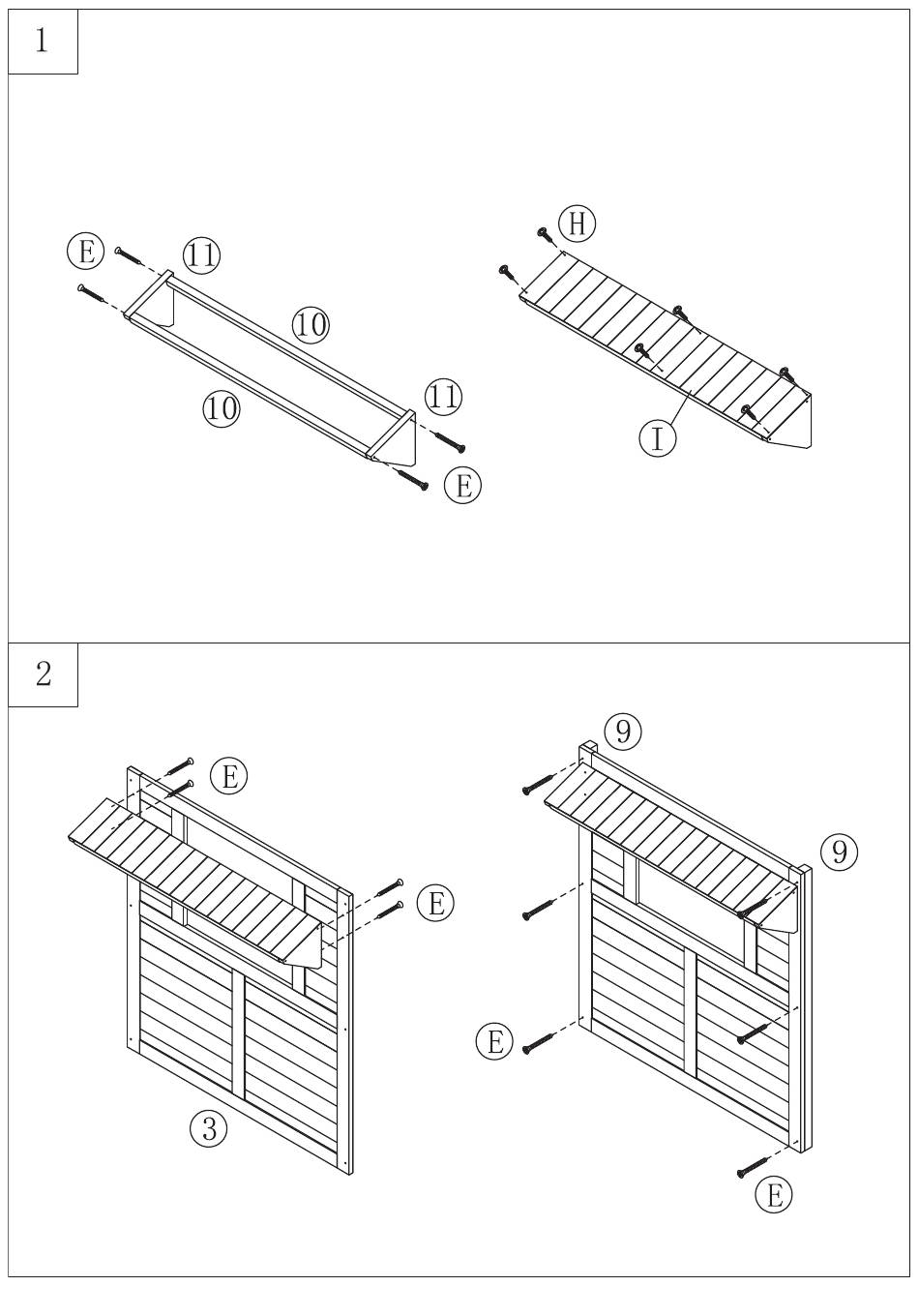 1

E
11
10
10
11
E

H
I

2

E
E
3

9
9
E
E