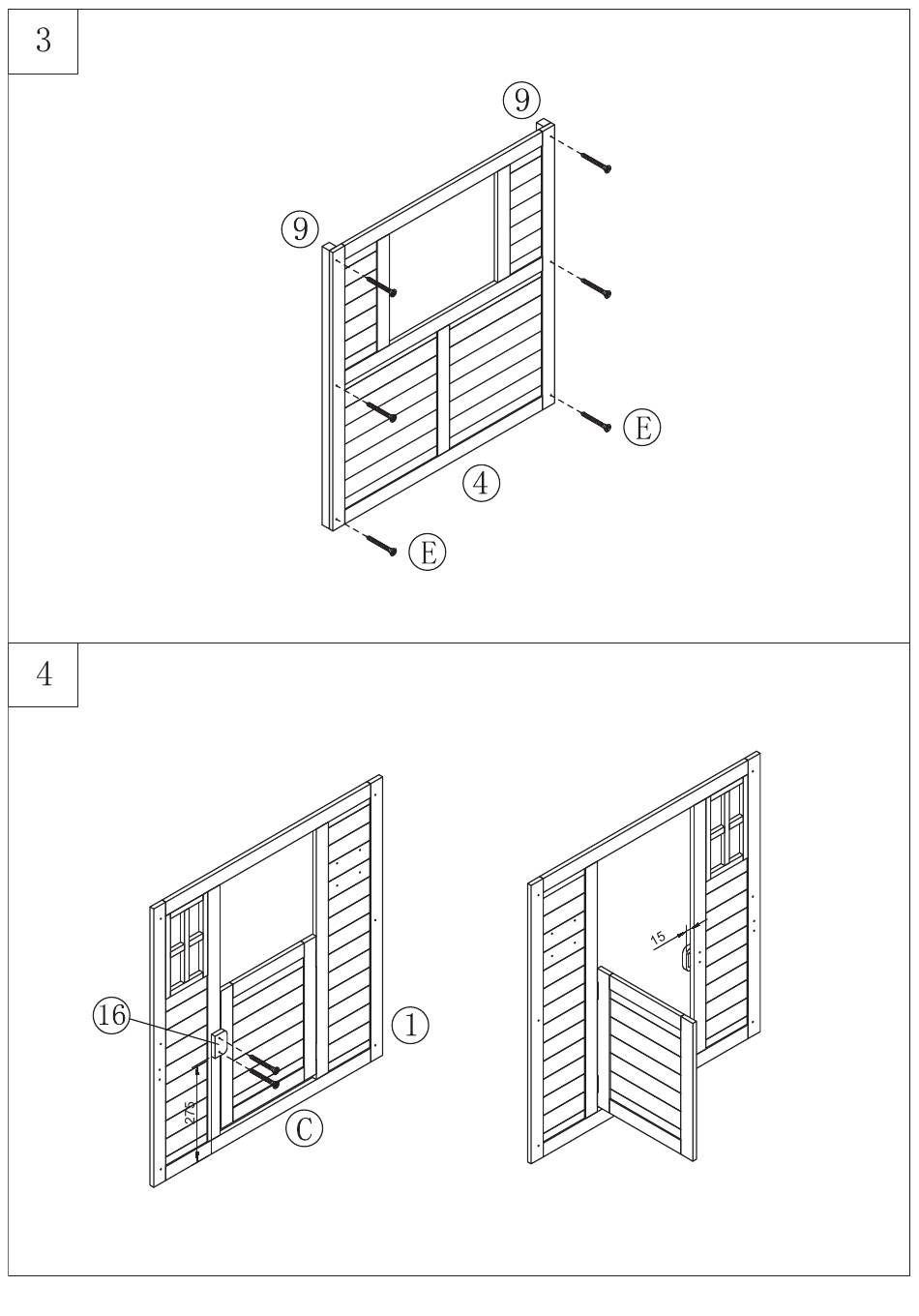 3

9

9

E

4

E

4

16

1

275

C

15