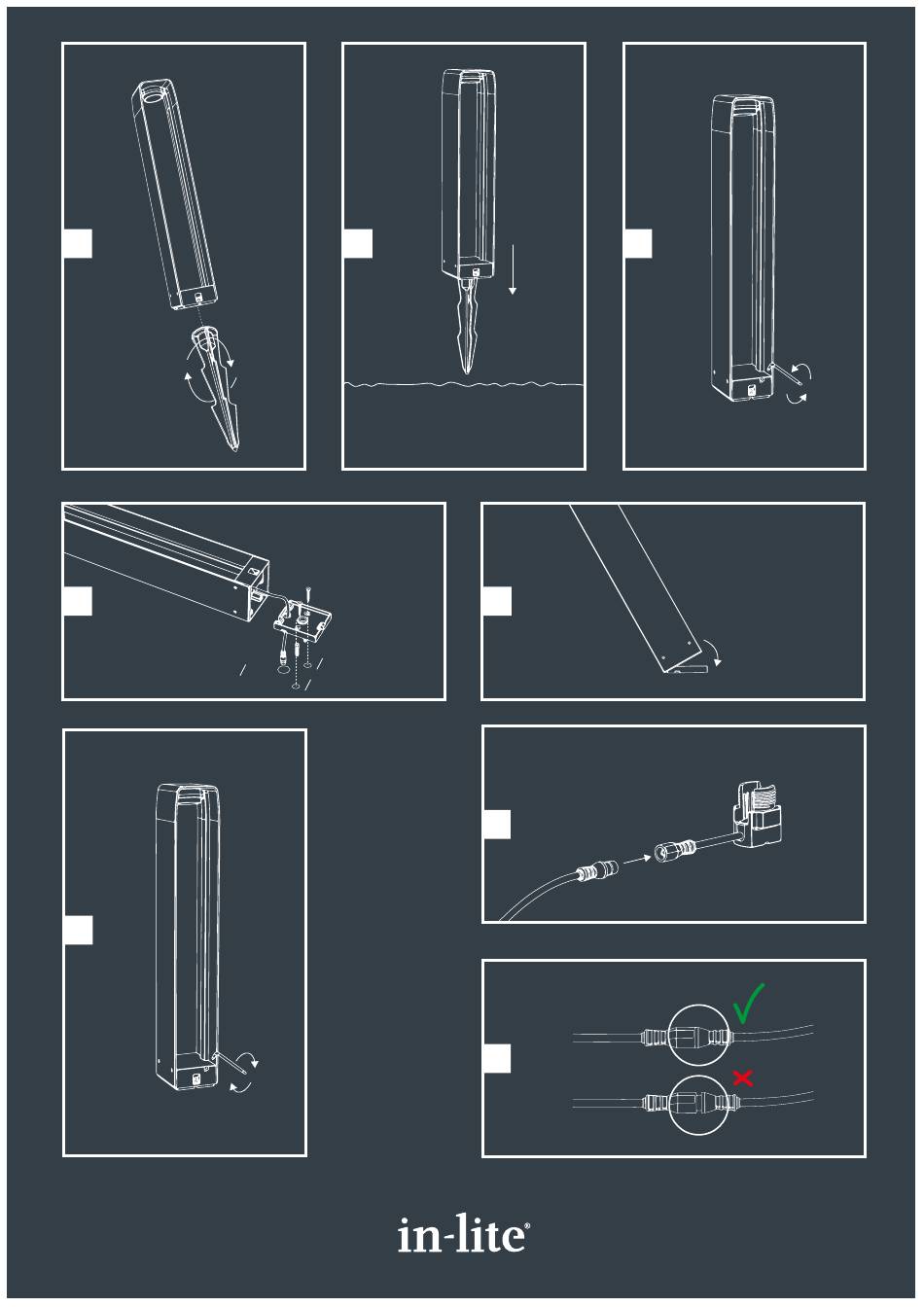 in-lite®