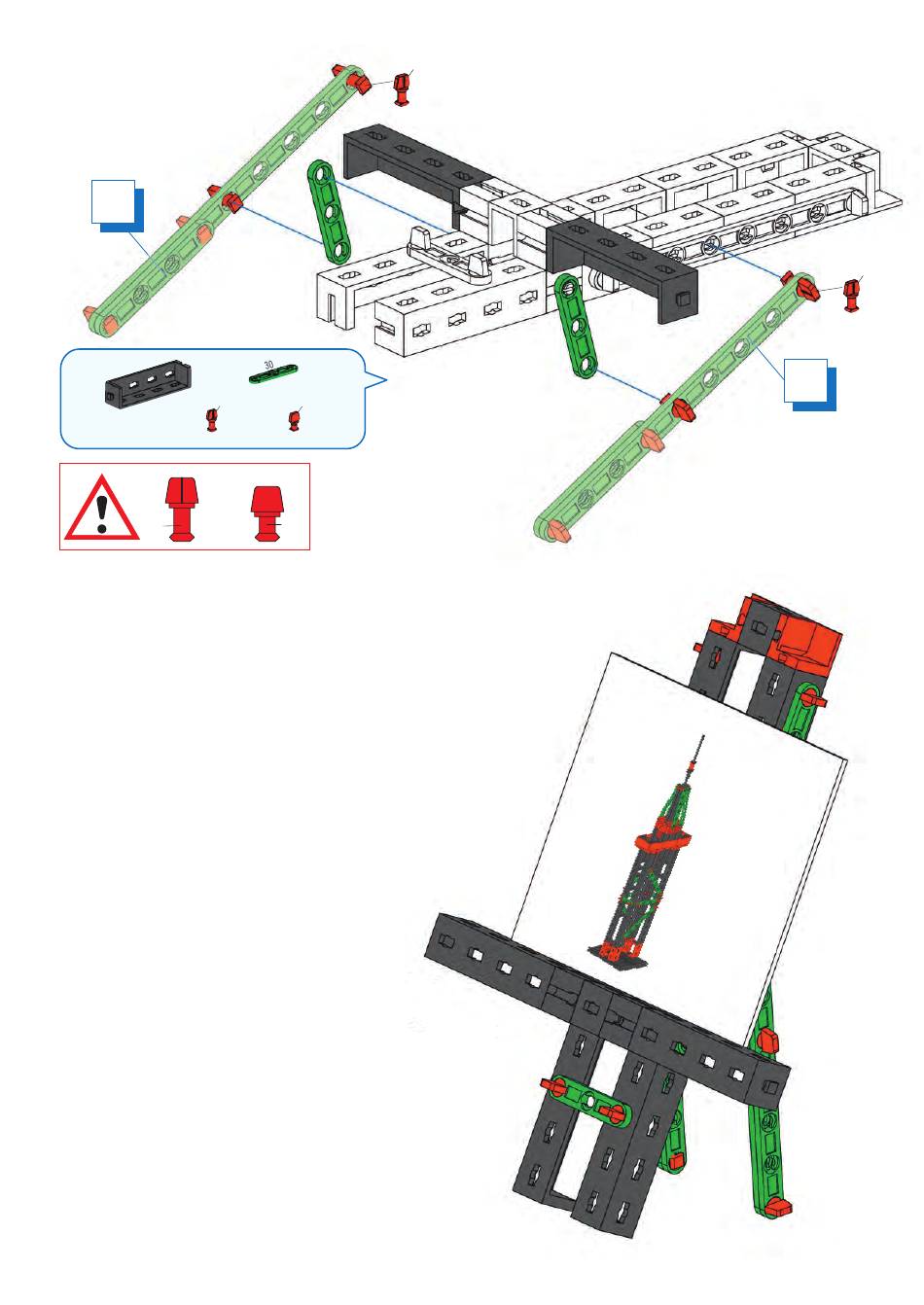 30