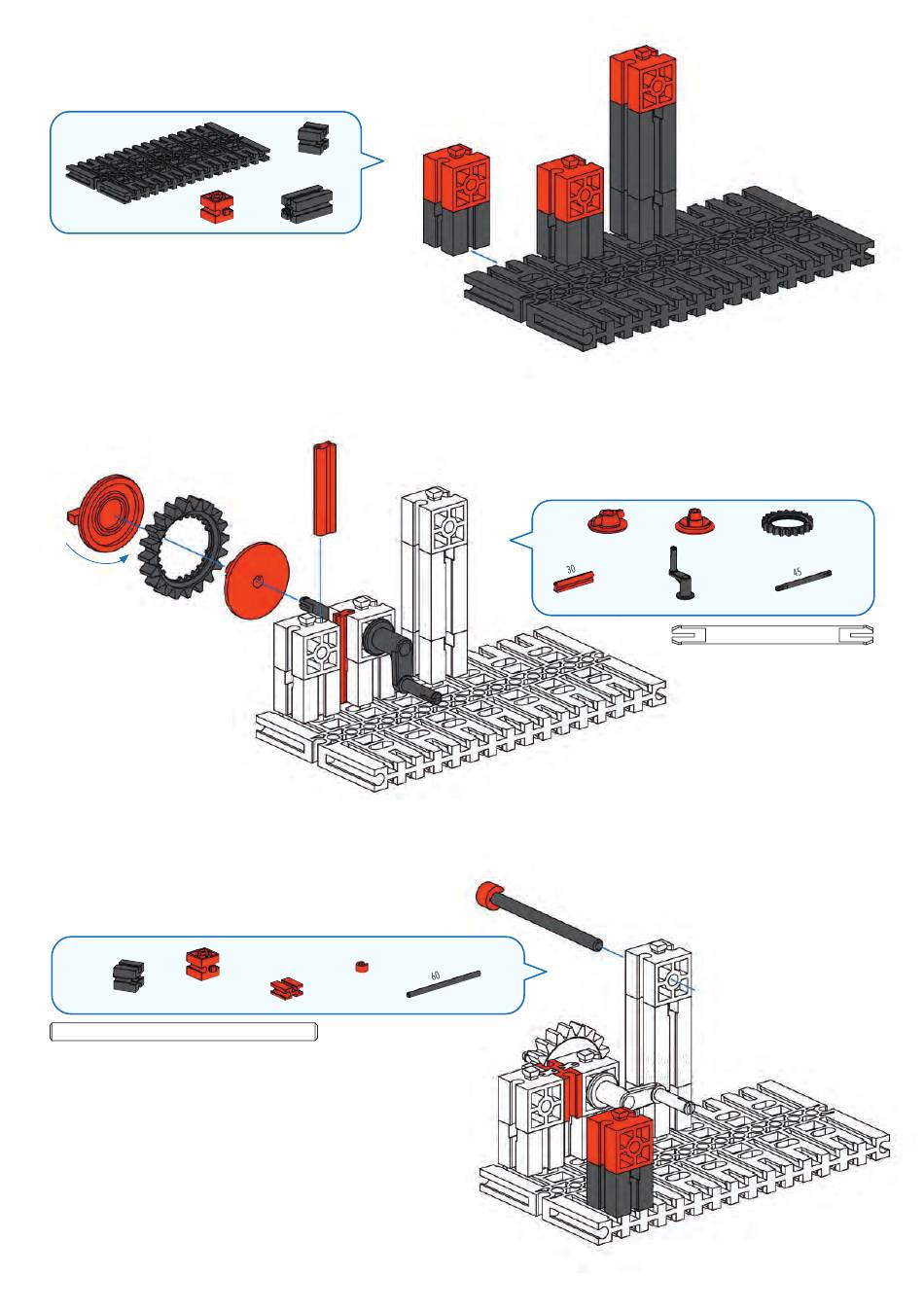 30

45

60