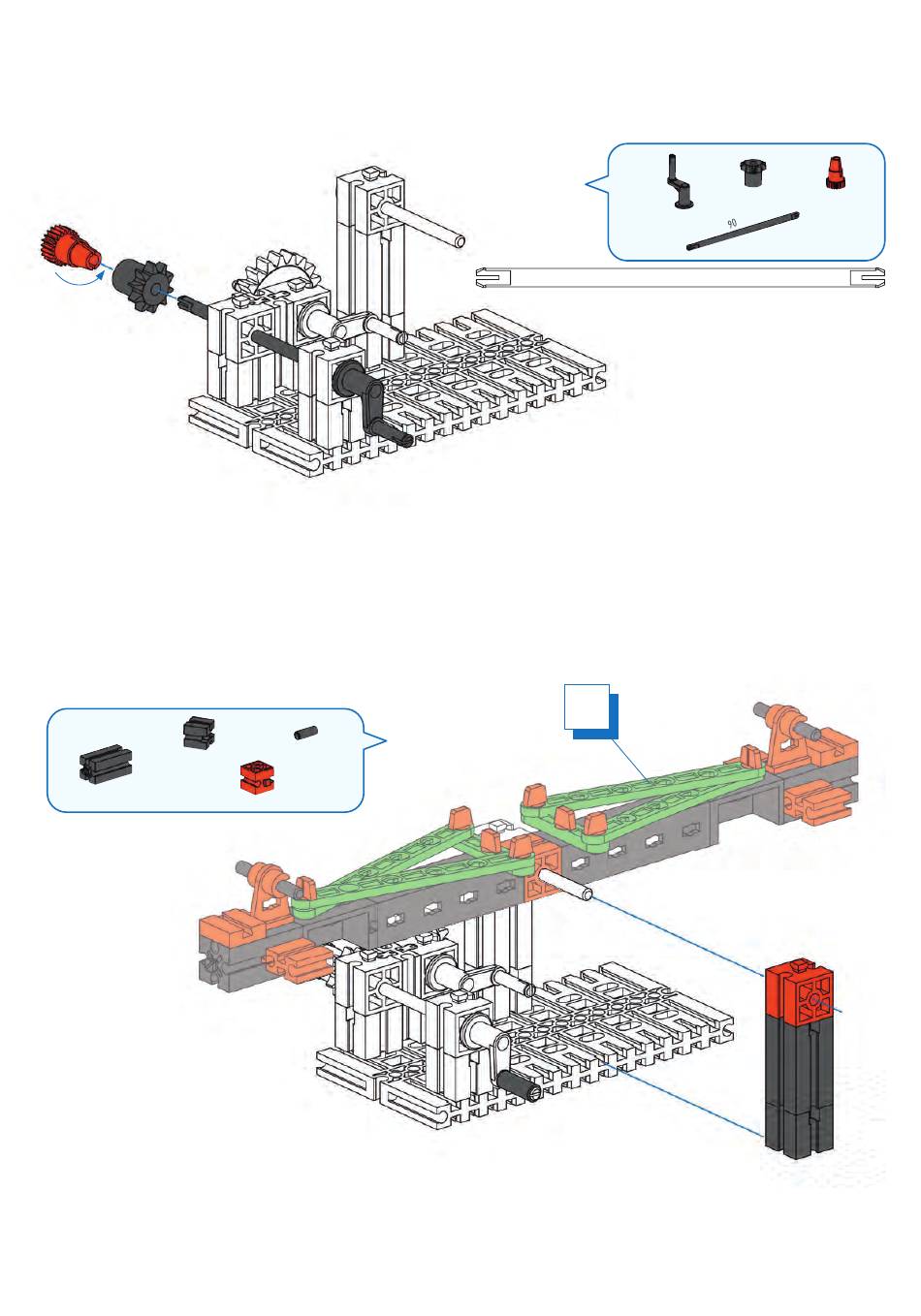 90