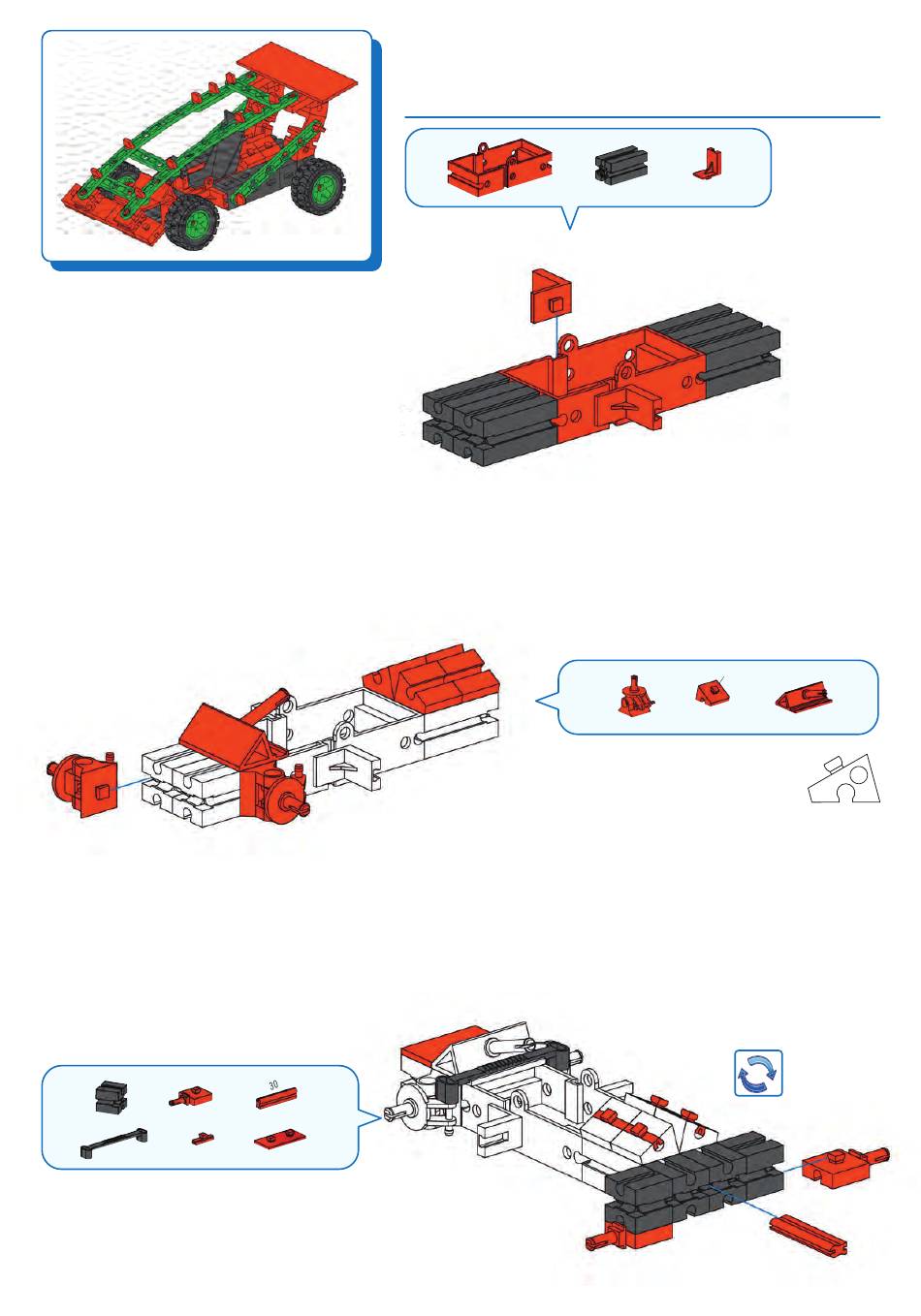 30