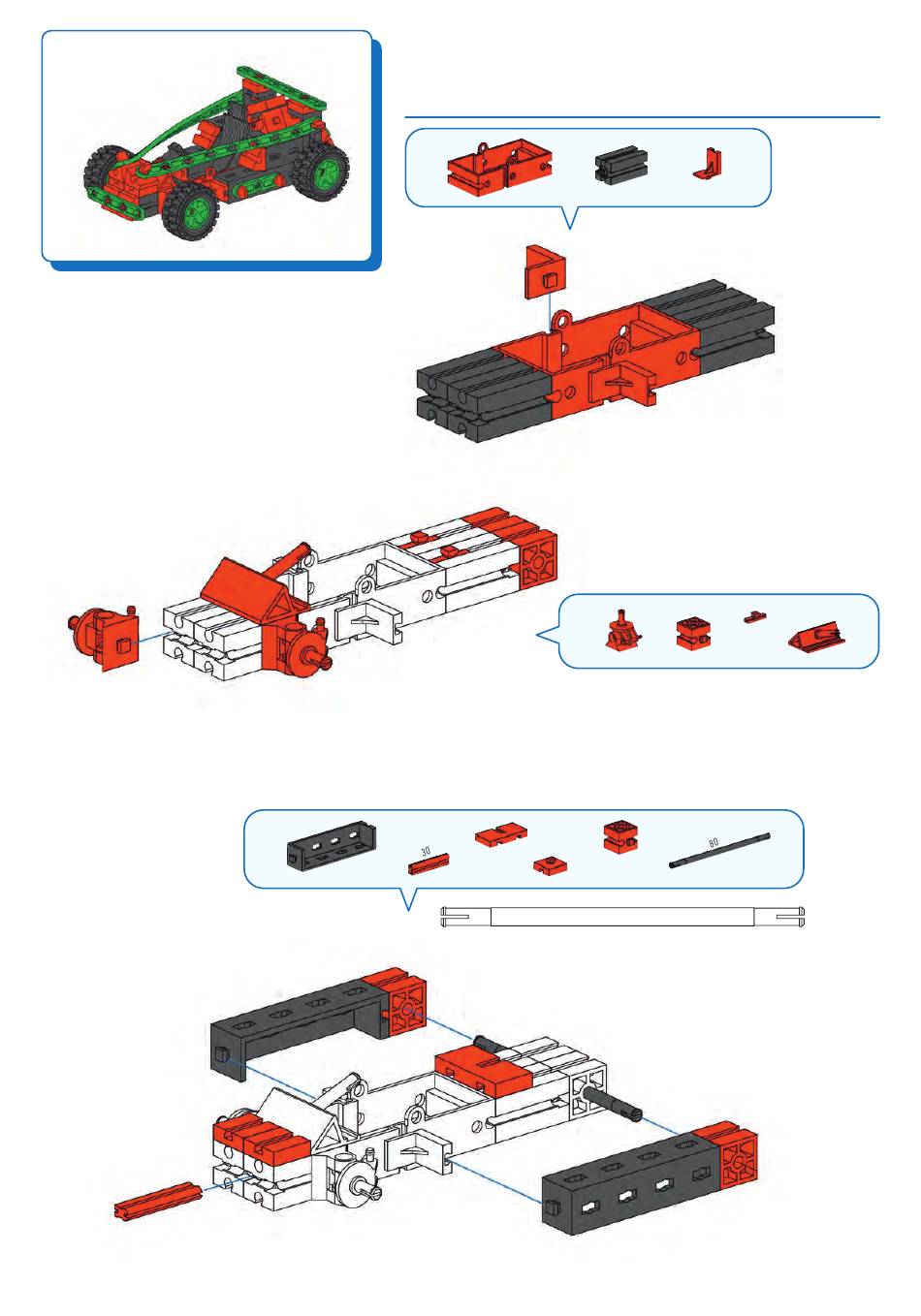 30

80