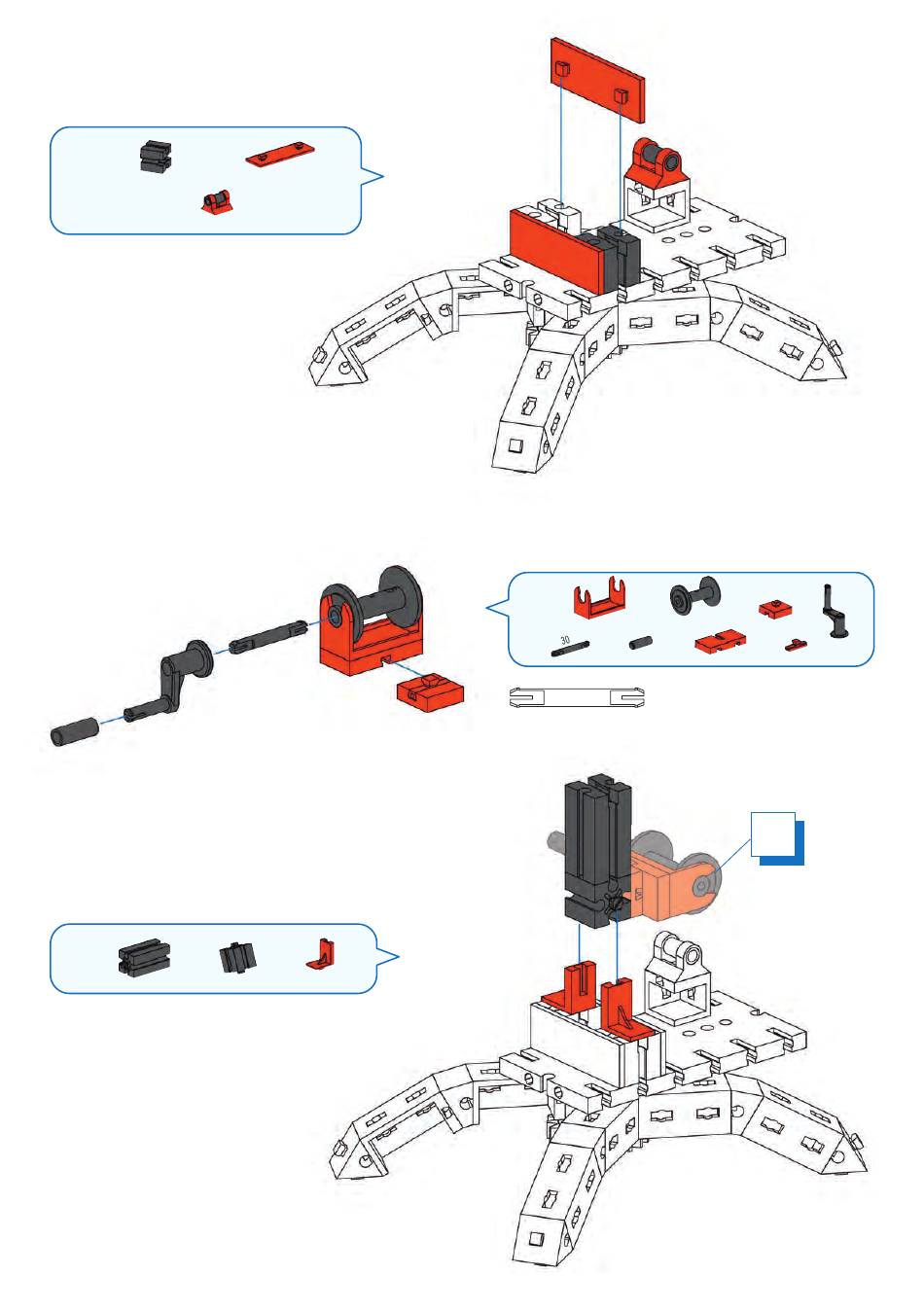 30