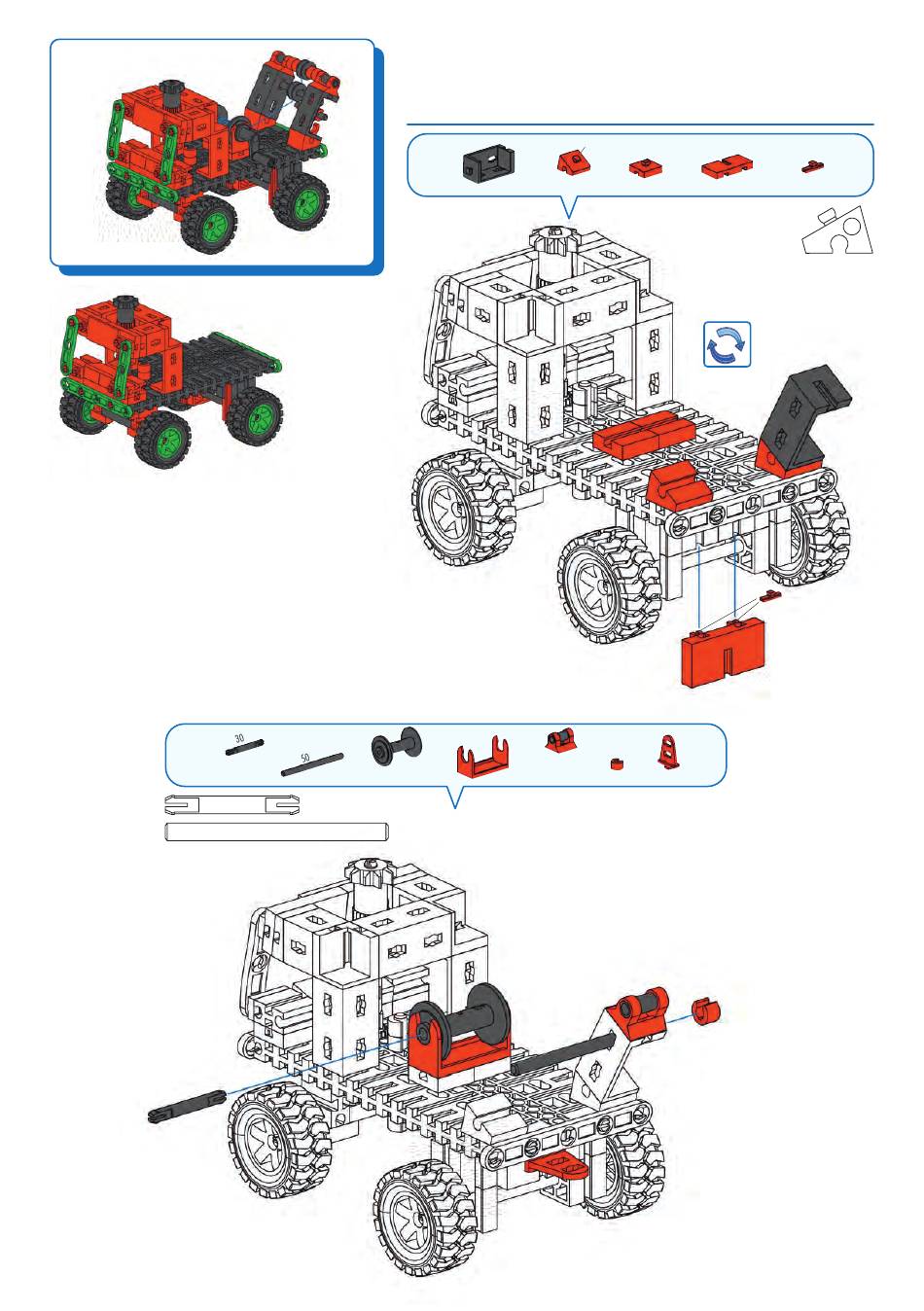 30

50